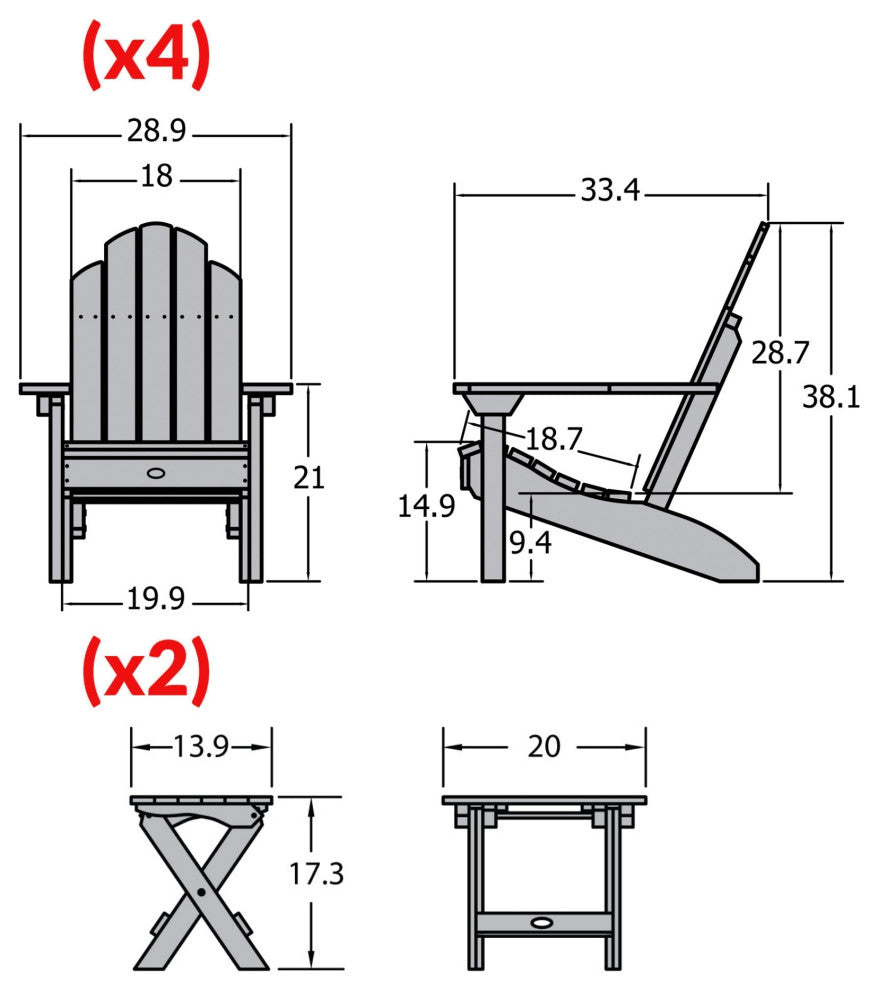 (x4)

28.9

18

21

19.9

33.4

28.7

38.1

18.7

14.9

9.4

(x2)

13.9

17.3

20