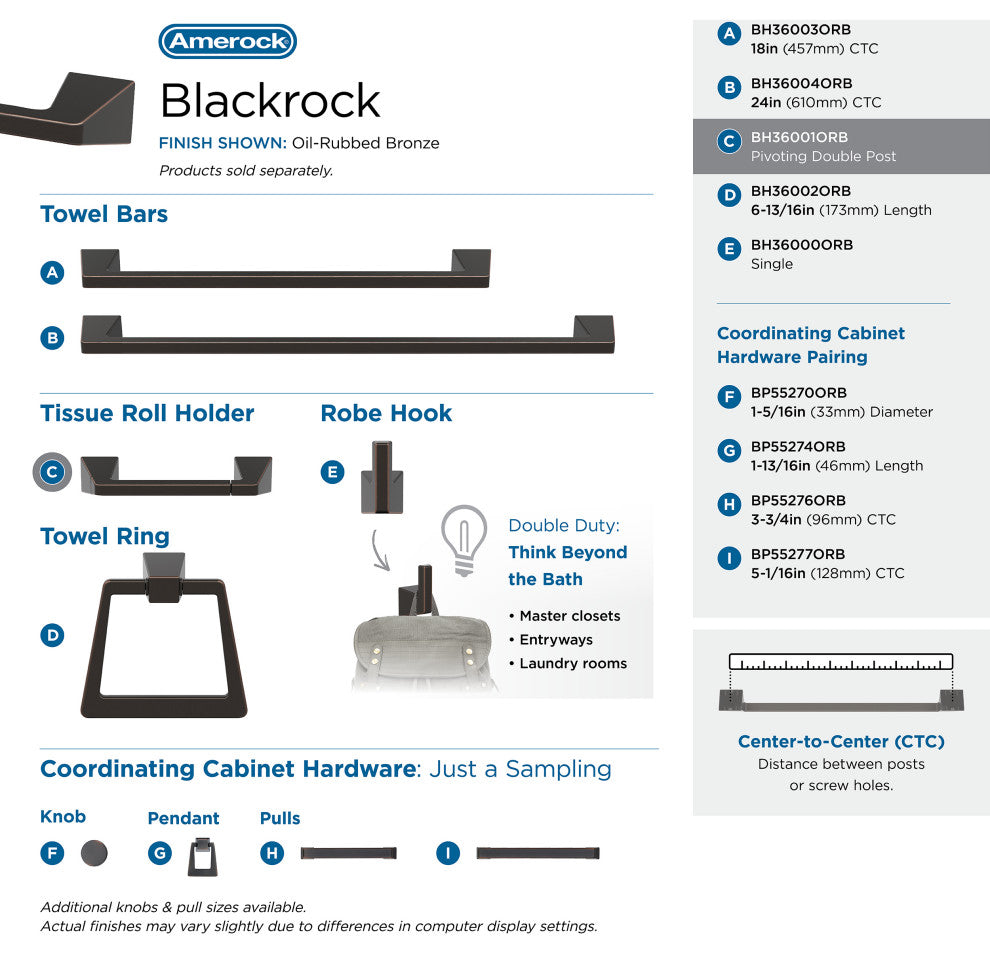 Amerock

Blackrock

FINISH SHOWN: Oil-Rubbed Bronze

Products sold separately.

Towel Bars

A

B

Tissue Roll Holder

C

Robe Hook

E

Towel Ring

D

Double Duty: Think Beyond the Bath

• Master closets
• Entryways
• Laundry rooms

Coordinating Cabinet Hardware: Just a Sampling

Knob

F

Pendant

G

Pulls

H

I

Additional knobs & pull sizes available.
Actual finishes may vary slightly due to differences in computer display settings.

A BH36003ORB
18in (457mm) CTC

B BH36004ORB
24in (610mm) CTC

C BH36001ORB
Pivoting Double Post

D BH36002ORB
6-13/16in (173mm) Length

E BH36000ORB
Single

Coordinating Cabinet Hardware Pairing

F BP55270ORB
1-5/16in (33mm) Diameter

G BP55274ORB
1-13/16in (46mm) Length

H BP55276ORB
3-3/4in (96mm) CTC

I BP55277ORB
5-1/16in (128mm) CTC

Center-to-Center (CTC)
Distance between posts or screw holes.