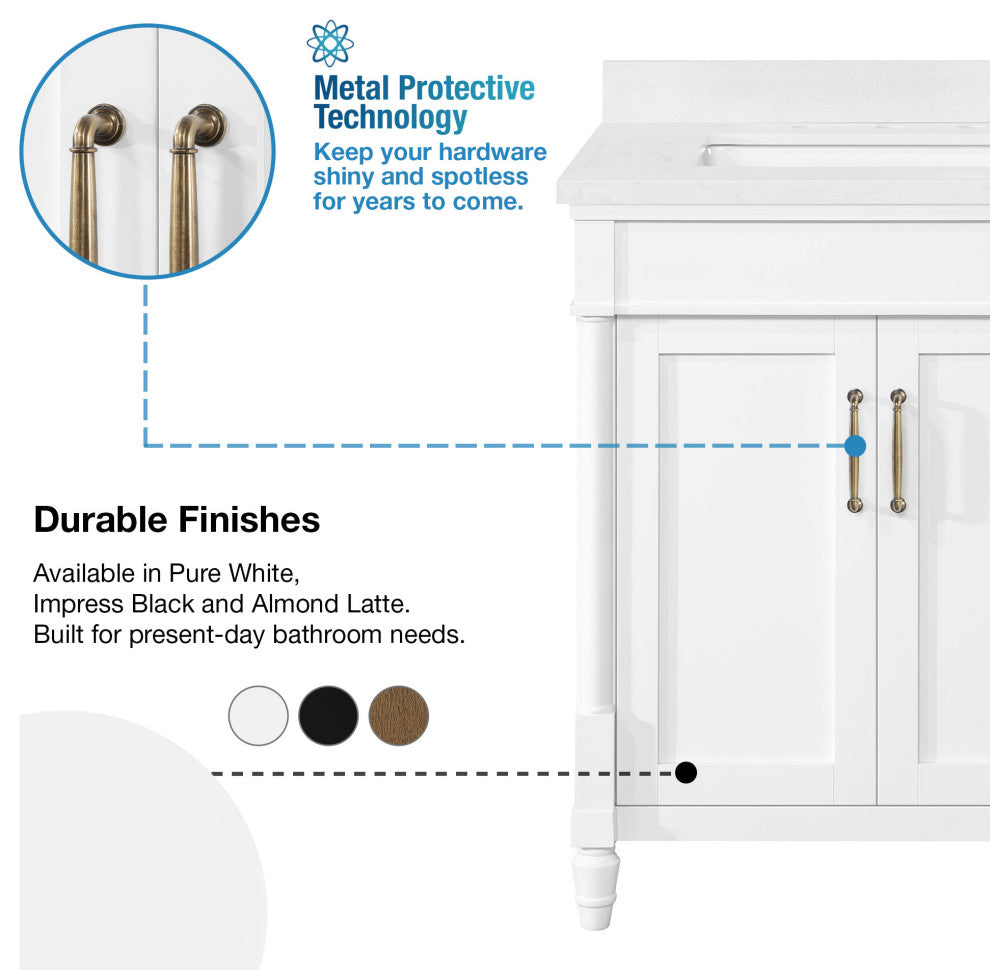 Metal Protective Technology
Keep your hardware shiny and spotless for years to come.

Durable Finishes

Available in Pure White, Impress Black and Almond Latte. Built for present-day bathroom needs.