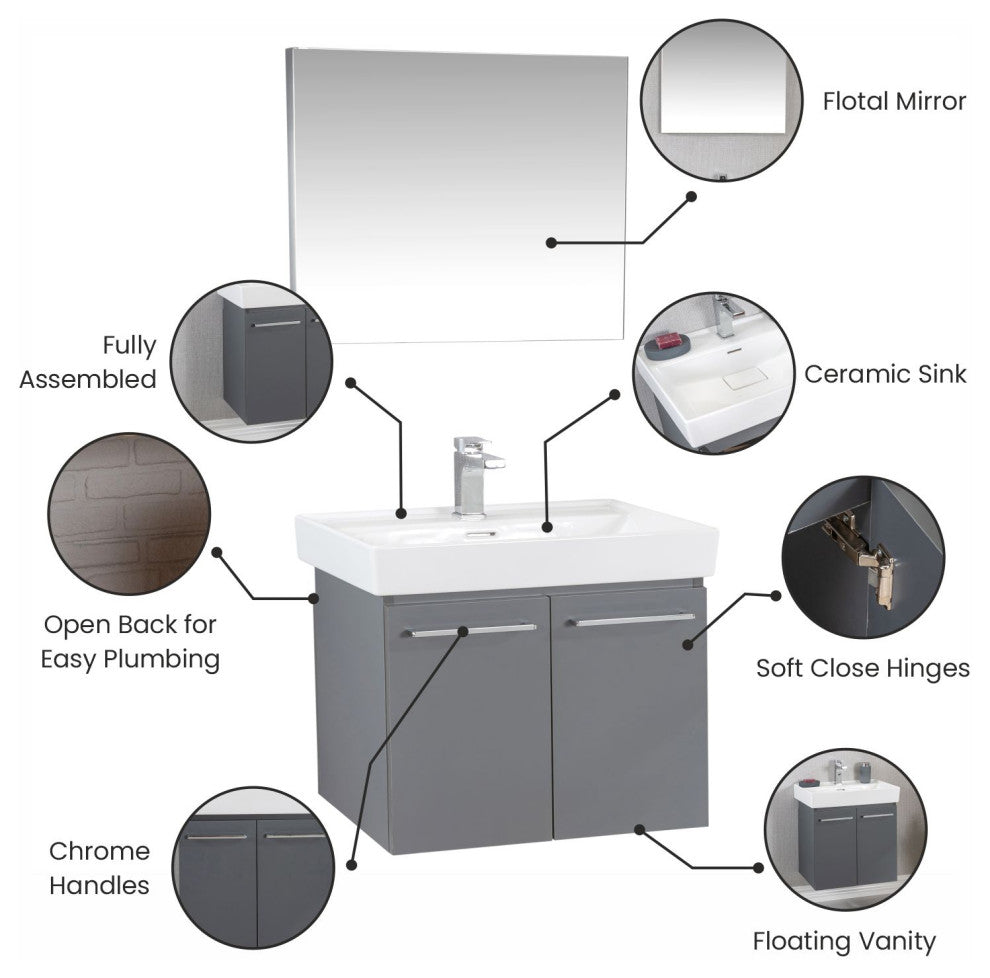 Flotal Mirror

Fully Assembled

Ceramic Sink

Open Back for Easy Plumbing

Soft Close Hinges

Chrome Handles

Floating Vanity