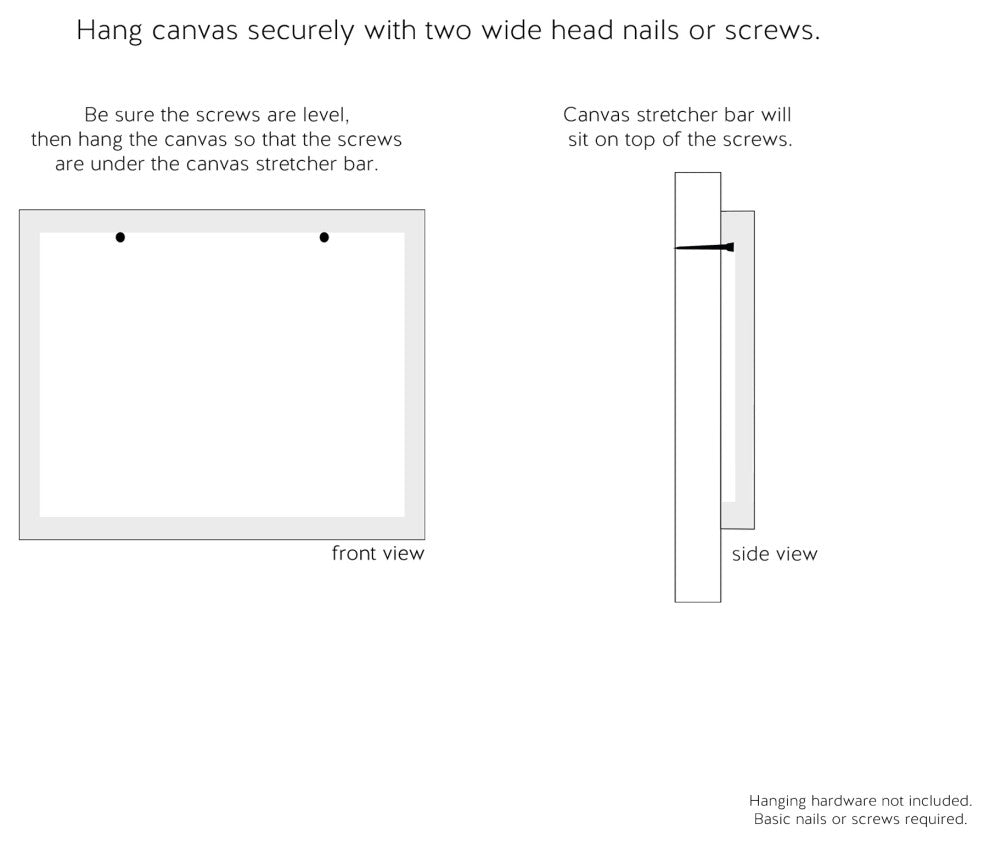 Hang canvas securely with two wide head nails or screws.

Be sure the screws are level, then hang the canvas so that the screws are under the canvas stretcher bar.

front view

Canvas stretcher bar will sit on top of the screws.

side view

Hanging hardware not included.
Basic nails or screws required.