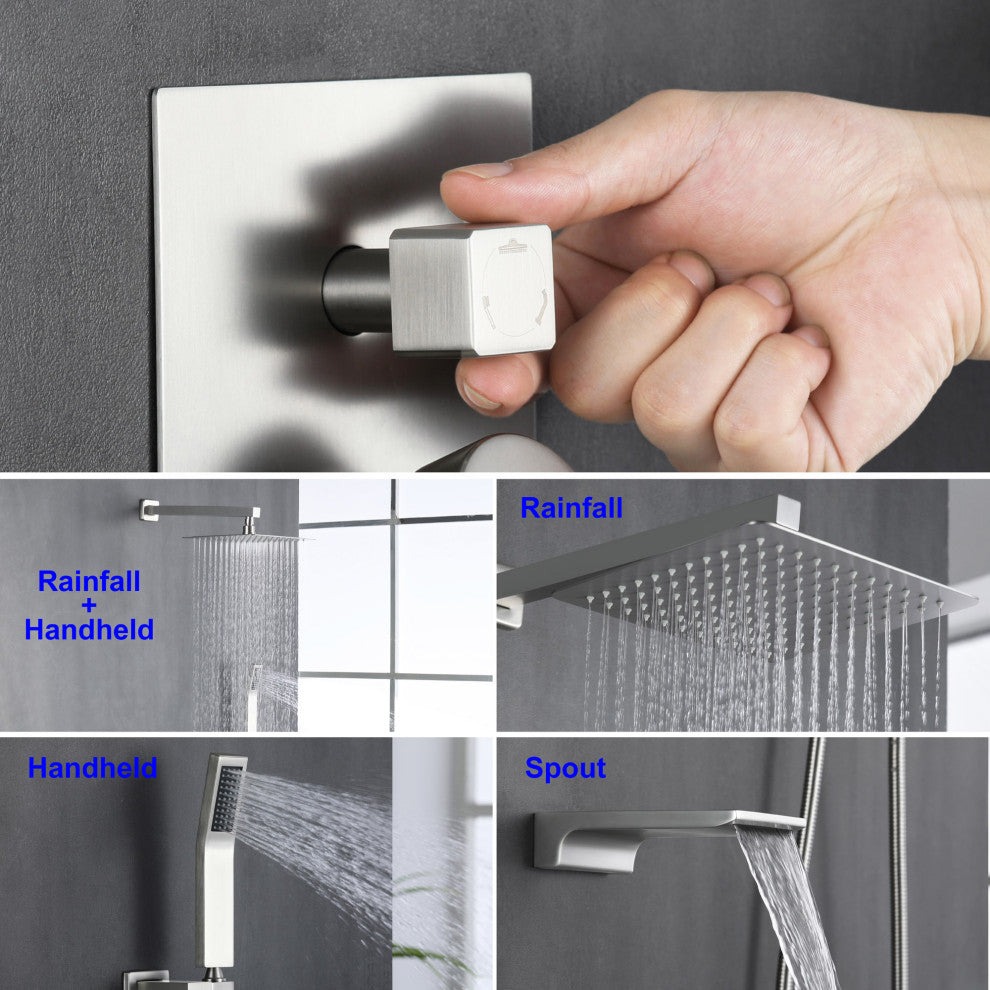 Rainfall
+
Handheld

Rainfall

Handheld

Spout