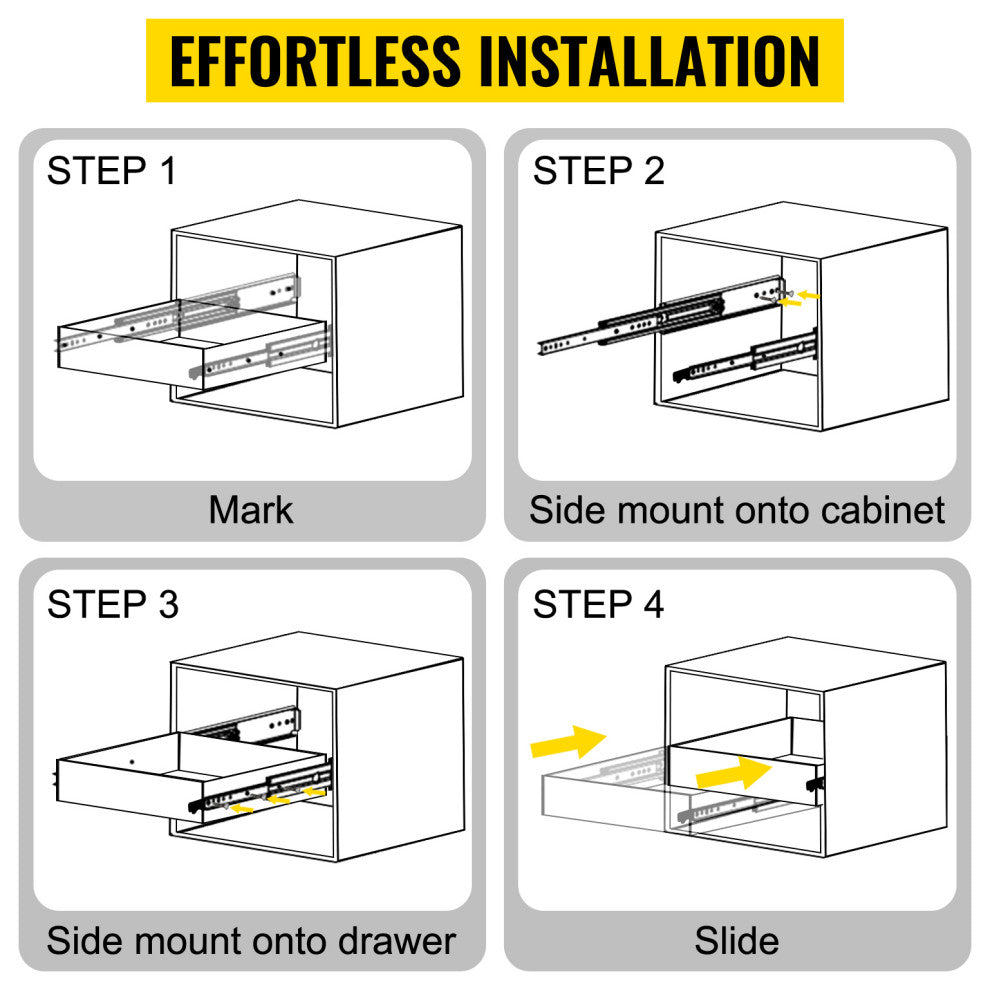 EFFORTLESS INSTALLATION

STEP 1

Mark

STEP 2

Side mount onto cabinet

STEP 3

Side mount onto drawer

STEP 4

Slide