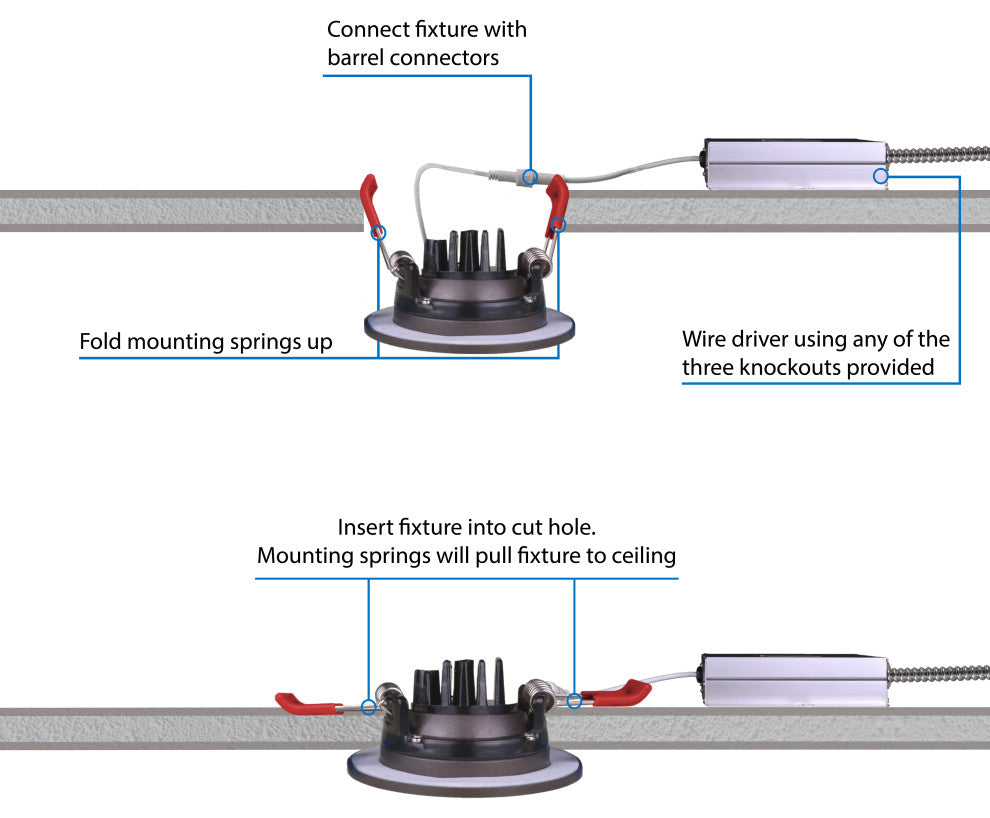 Connect fixture with barrel connectors

Fold mounting springs up

Wire driver using any of the three knockouts provided

Insert fixture into cut hole.
Mounting springs will pull fixture to ceiling