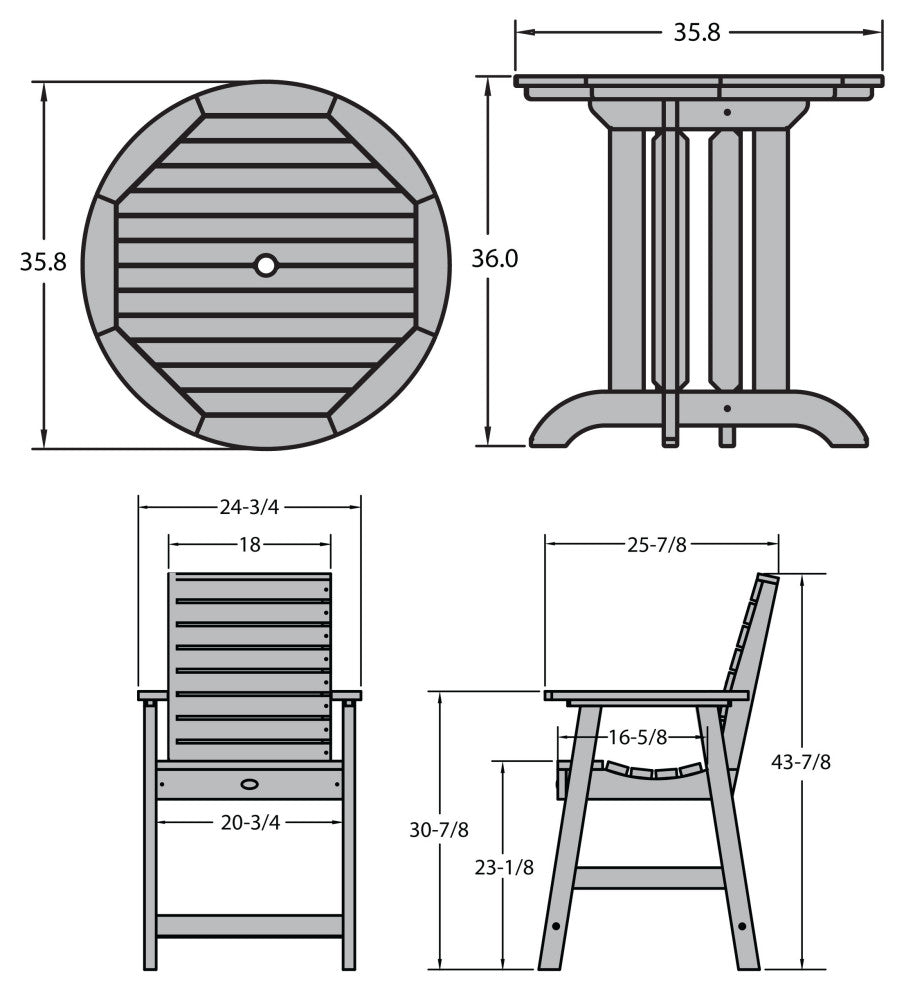 35.8

35.8

36.0

24-3/4

18

20-3/4

25-7/8

16-5/8

43-7/8

30-7/8

23-1/8