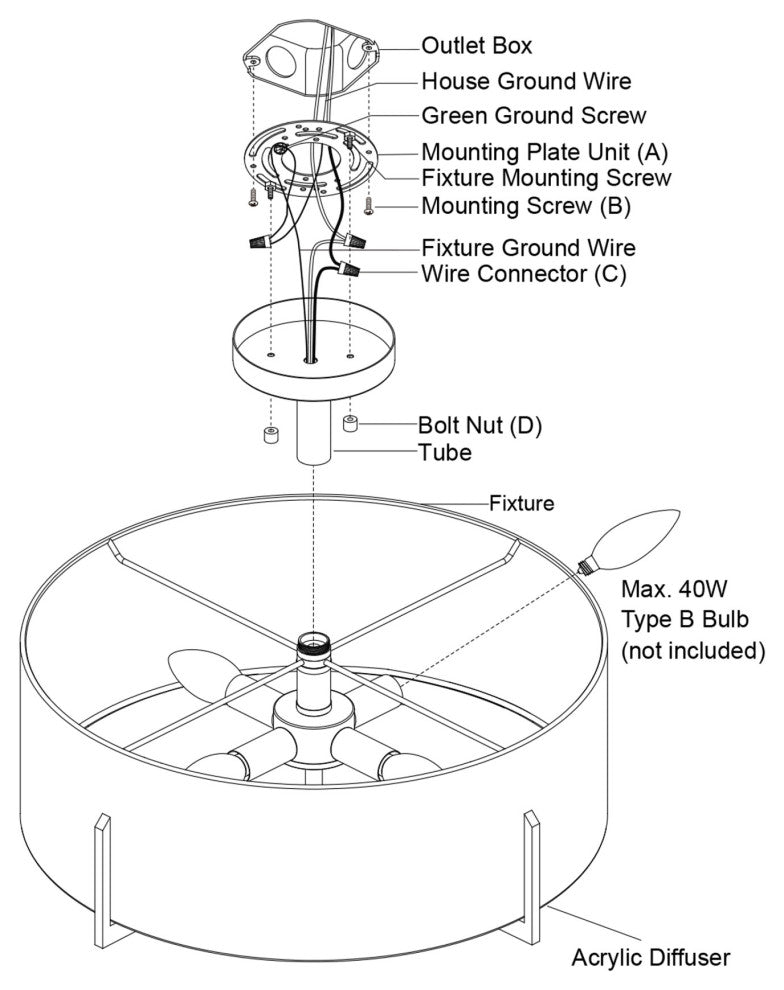 Outlet Box
House Ground Wire
Green Ground Screw
Mounting Plate Unit (A)
Fixture Mounting Screw
Mounting Screw (B)
Fixture Ground Wire
Wire Connector (C)
Bolt Nut (D)
Tube
Fixture
Max. 40W
Type B Bulb
(not included)
Acrylic Diffuser