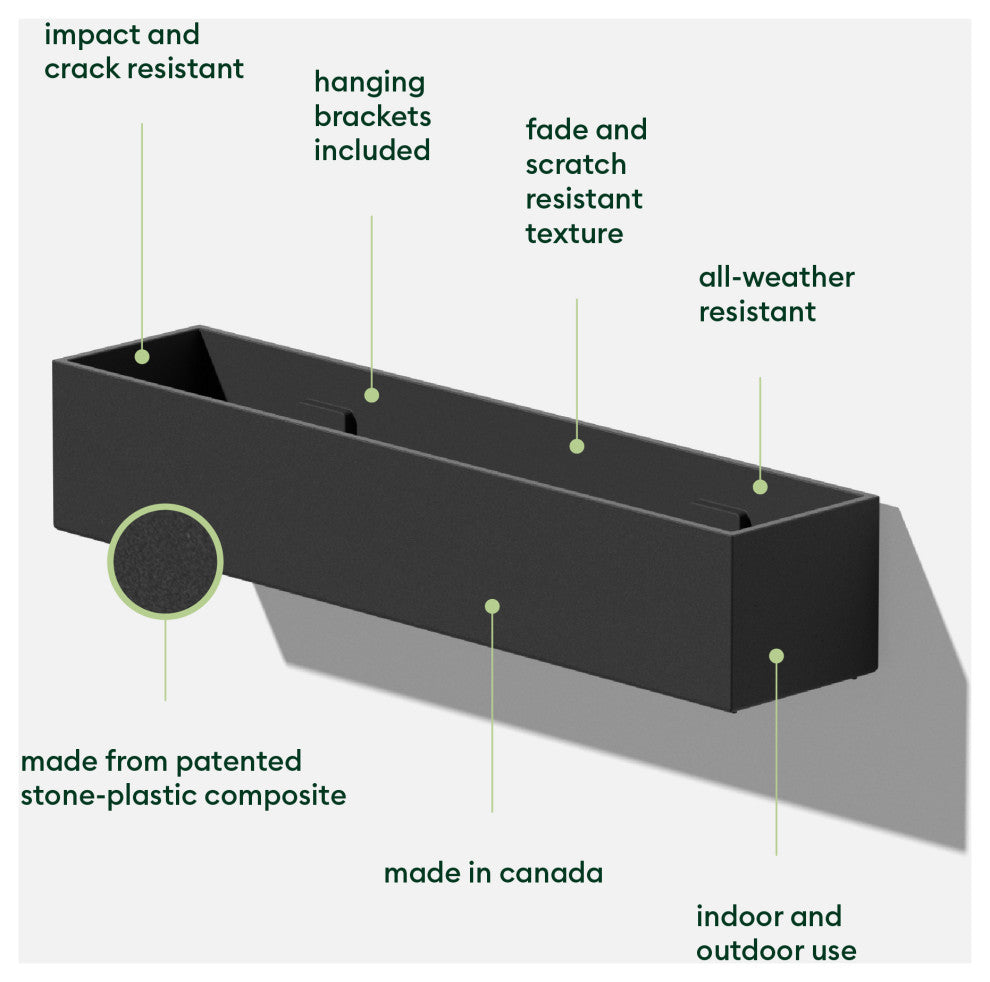 impact and crack resistant

hanging brackets included

fade and scratch resistant texture

all-weather resistant

made from patented stone-plastic composite

made in canada

indoor and outdoor use