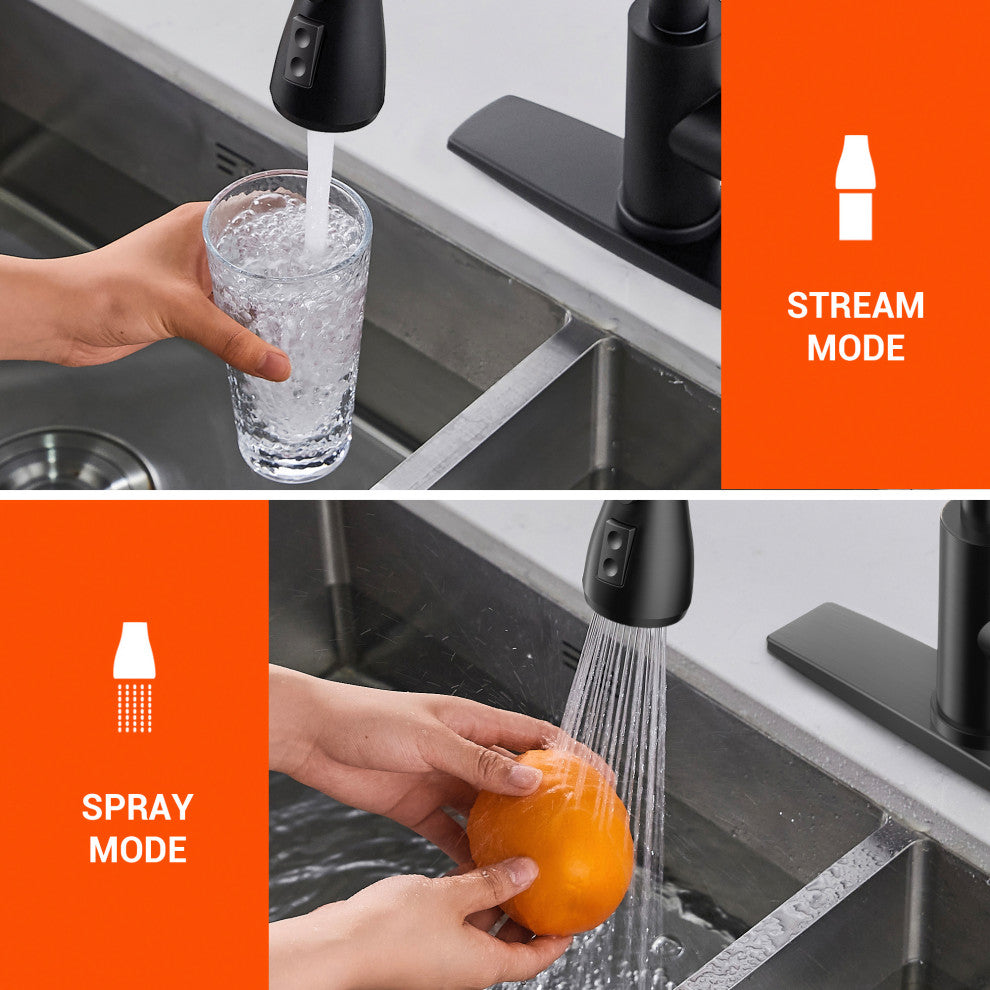 STREAM MODE

SPRAY MODE