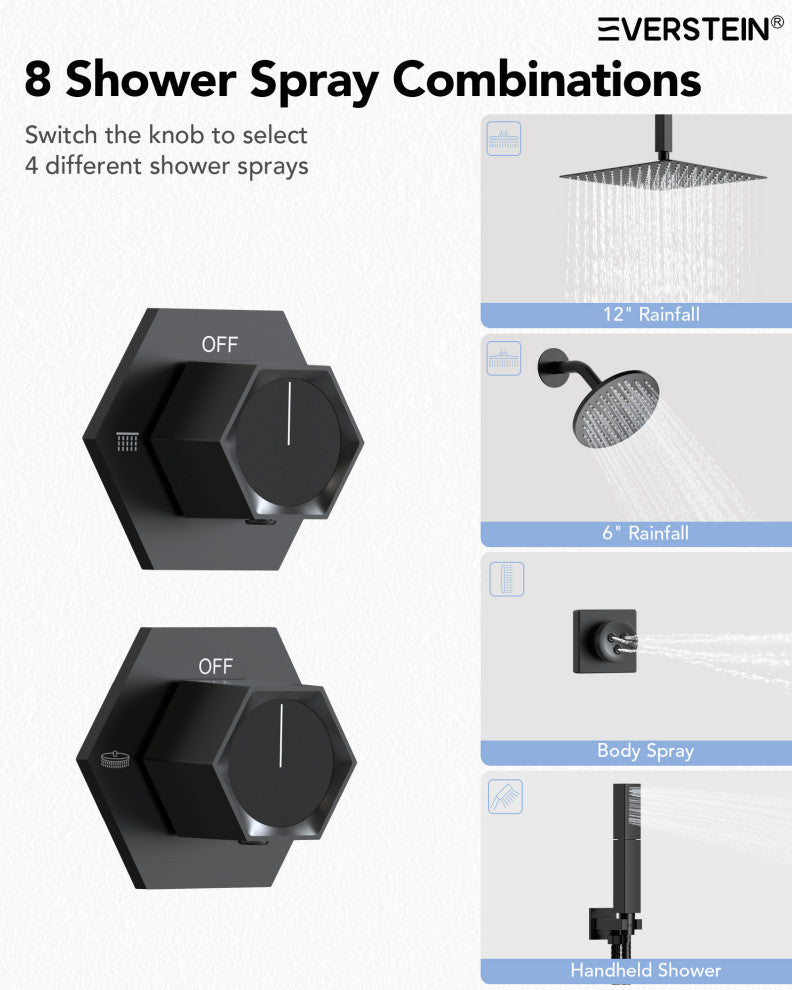 EVERSTEIN®

8 Shower Spray Combinations

Switch the knob to select 4 different shower sprays

OFF

OFF

12" Rainfall

6" Rainfall

Body Spray

Handheld Shower