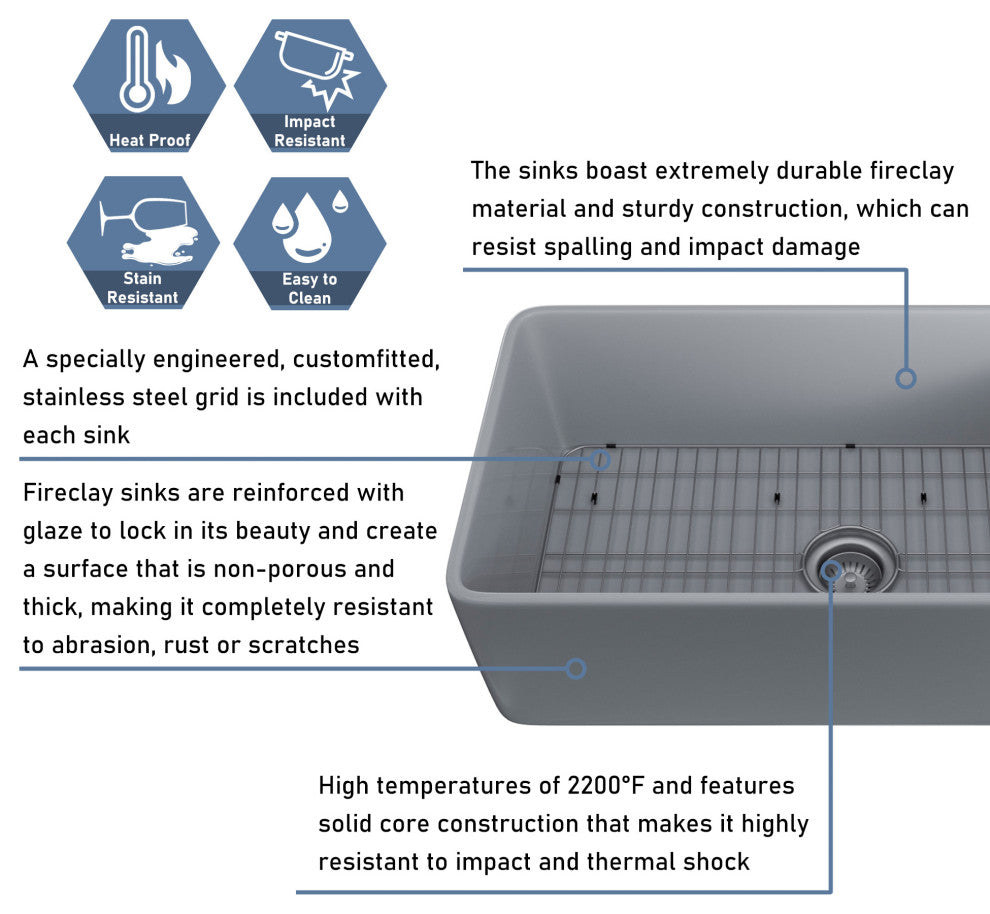 Heat Proof

Impact Resistant

Stain Resistant

Easy to Clean

The sinks boast extremely durable fireclay material and sturdy construction, which can resist spalling and impact damage

A specially engineered, customfitted, stainless steel grid is included with each sink

Fireclay sinks are reinforced with glaze to lock in its beauty and create a surface that is non-porous and thick, making it completely resistant to abrasion, rust or scratches

High temperatures of 2200°F and features solid core construction that makes it highly resistant to impact and thermal shock