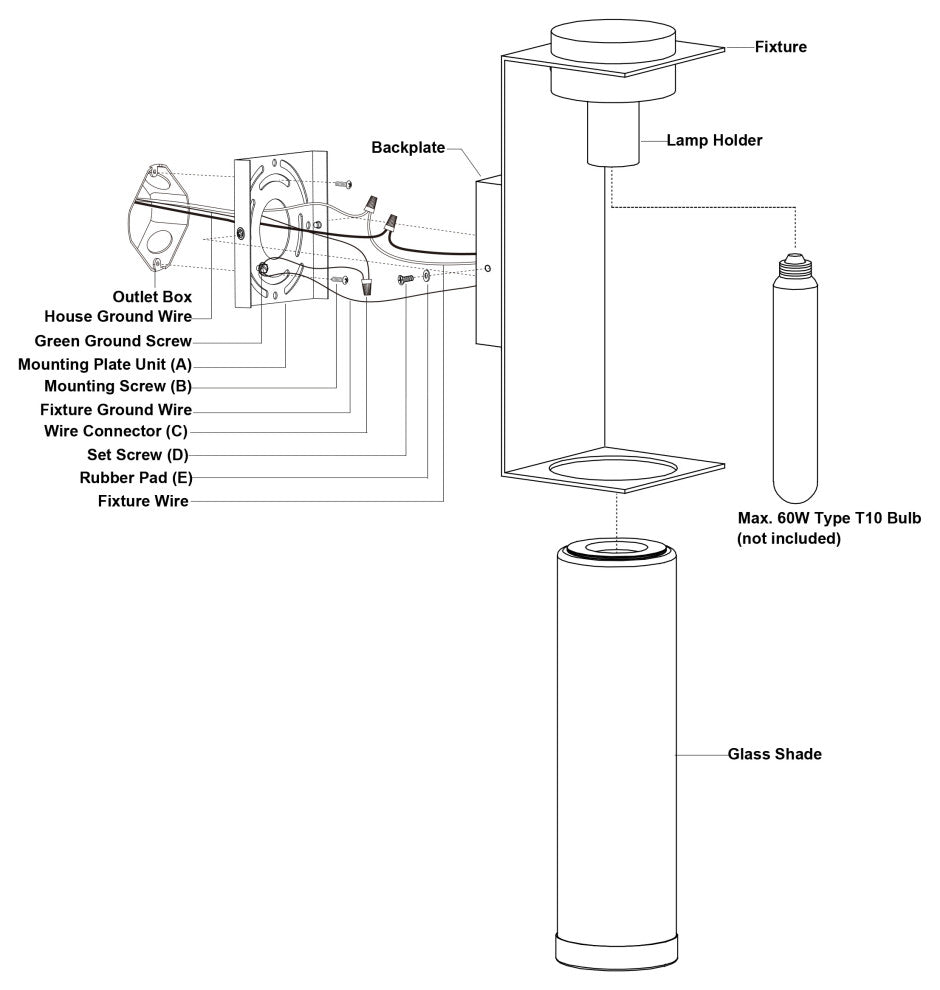 Fixture

Lamp Holder

Backplate

Outlet Box
House Ground Wire
Green Ground Screw
Mounting Plate Unit (A)
Mounting Screw (B)
Fixture Ground Wire
Wire Connector (C)
Set Screw (D)
Rubber Pad (E)
Fixture Wire

Max. 60W Type T10 Bulb (not included)

Glass Shade