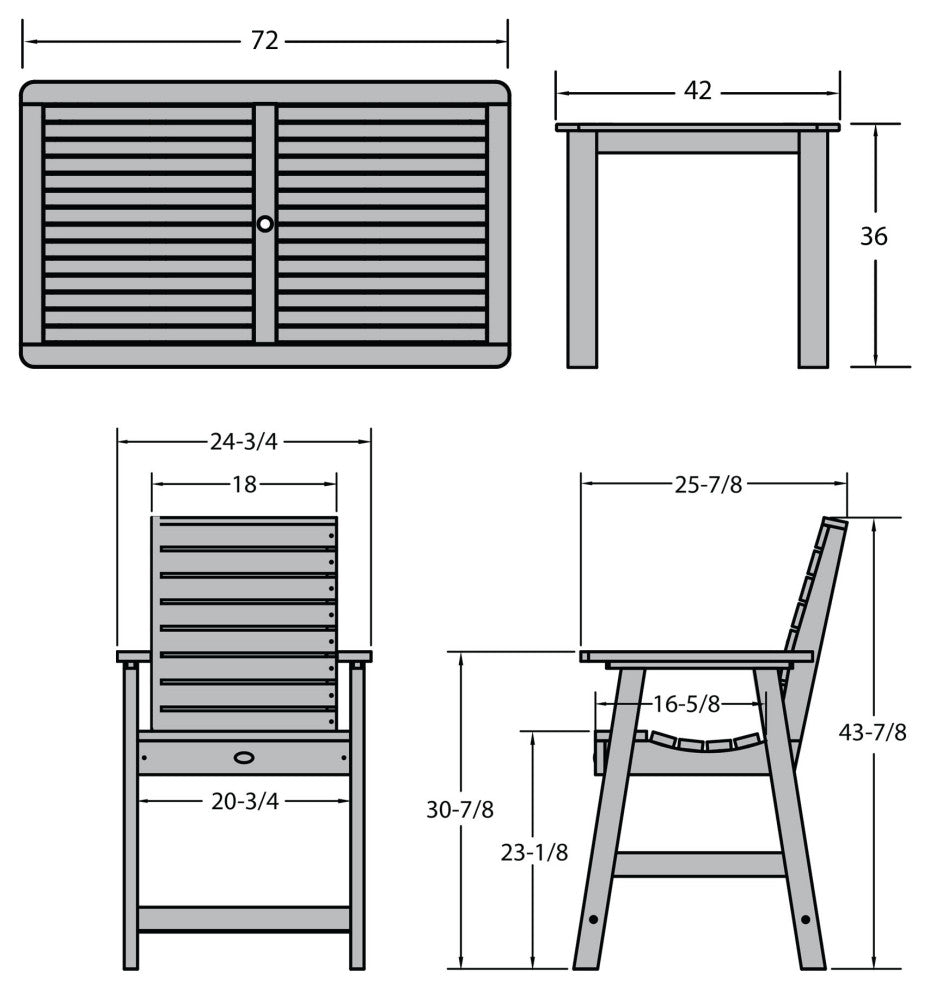 72

42

36

24-3/4

18

20-3/4

25-7/8

16-5/8

30-7/8

23-1/8

43-7/8