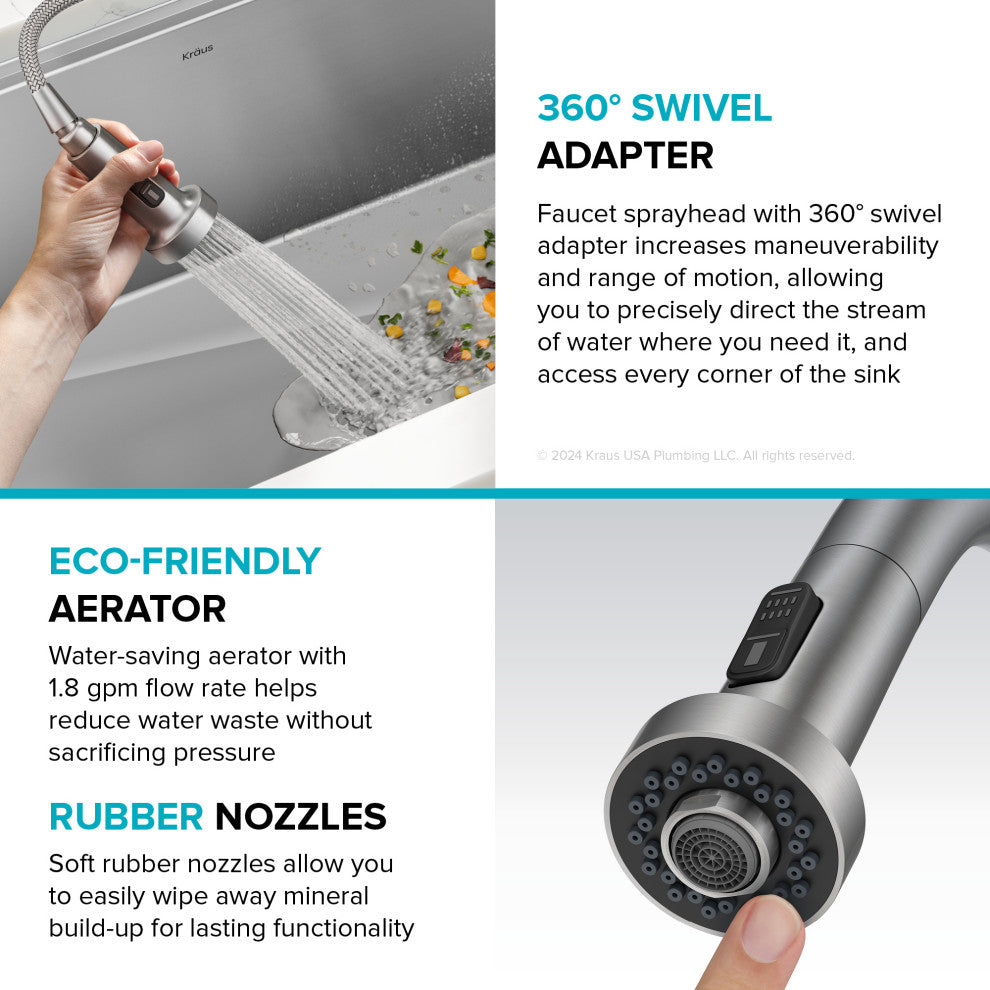 Kraus

360° SWIVEL ADAPTER

Faucet sprayhead with 360° swivel adapter increases maneuverability and range of motion, allowing you to precisely direct the stream of water where you need it, and access every corner of the sink

© 2024 Kraus USA Plumbing LLC. All rights reserved.

ECO-FRIENDLY AERATOR

Water-saving aerator with 1.8 gpm flow rate helps reduce water waste without sacrificing pressure

RUBBER NOZZLES

Soft rubber nozzles allow you to easily wipe away mineral build-up for lasting functionality