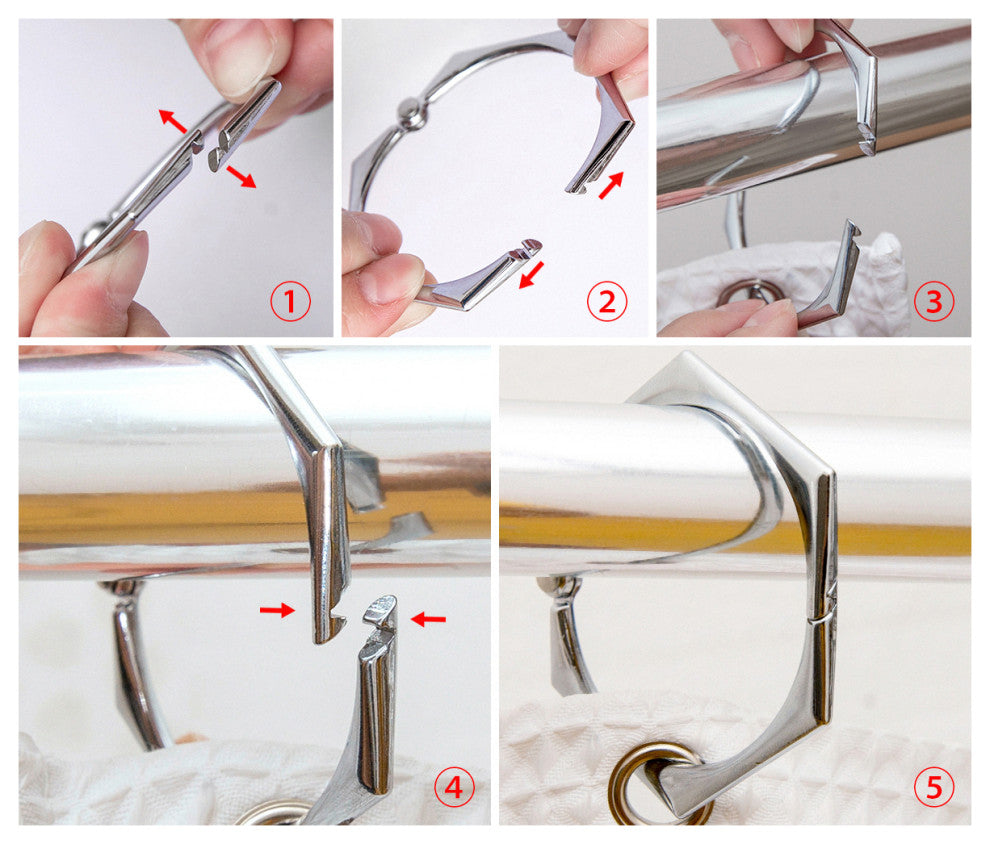 ①

②

③

④

⑤