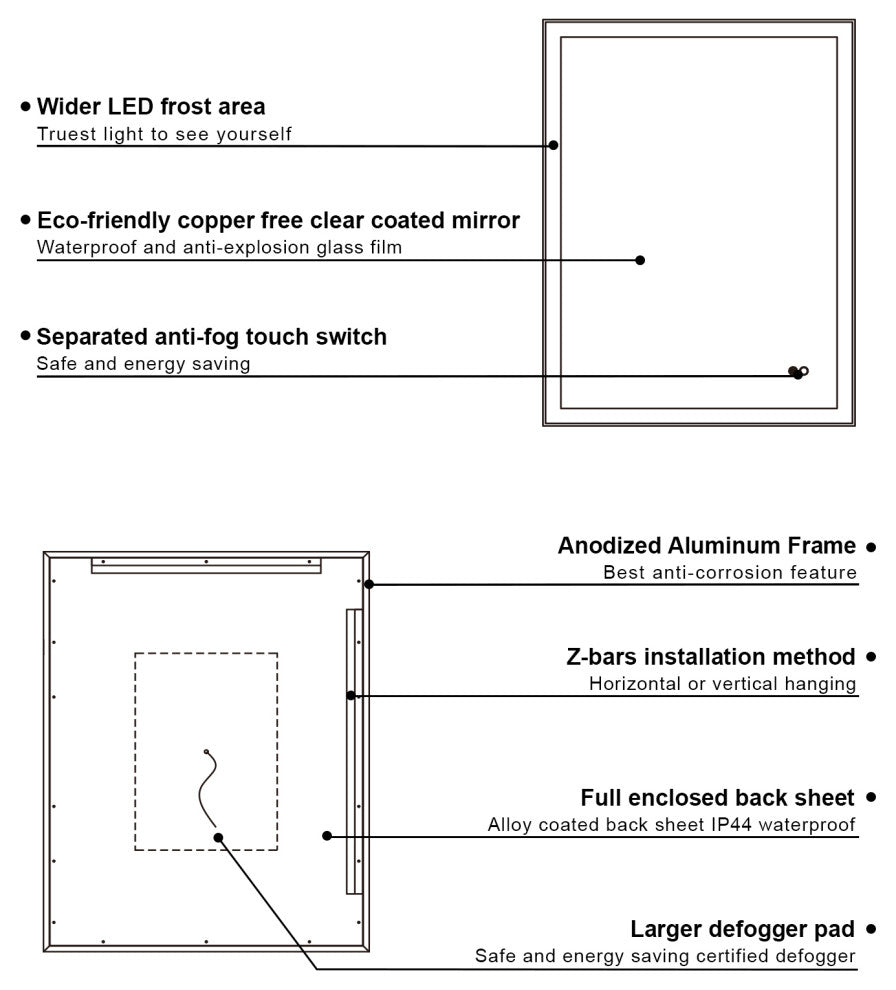 • Wider LED frost area
Truest light to see yourself

• Eco-friendly copper free clear coated mirror
Waterproof and anti-explosion glass film

• Separated anti-fog touch switch
Safe and energy saving

Anodized Aluminum Frame •
Best anti-corrosion feature

Z-bars installation method •
Horizontal or vertical hanging

Full enclosed back sheet •
Alloy coated back sheet IP44 waterproof

Larger defogger pad •
Safe and energy saving certified defogger