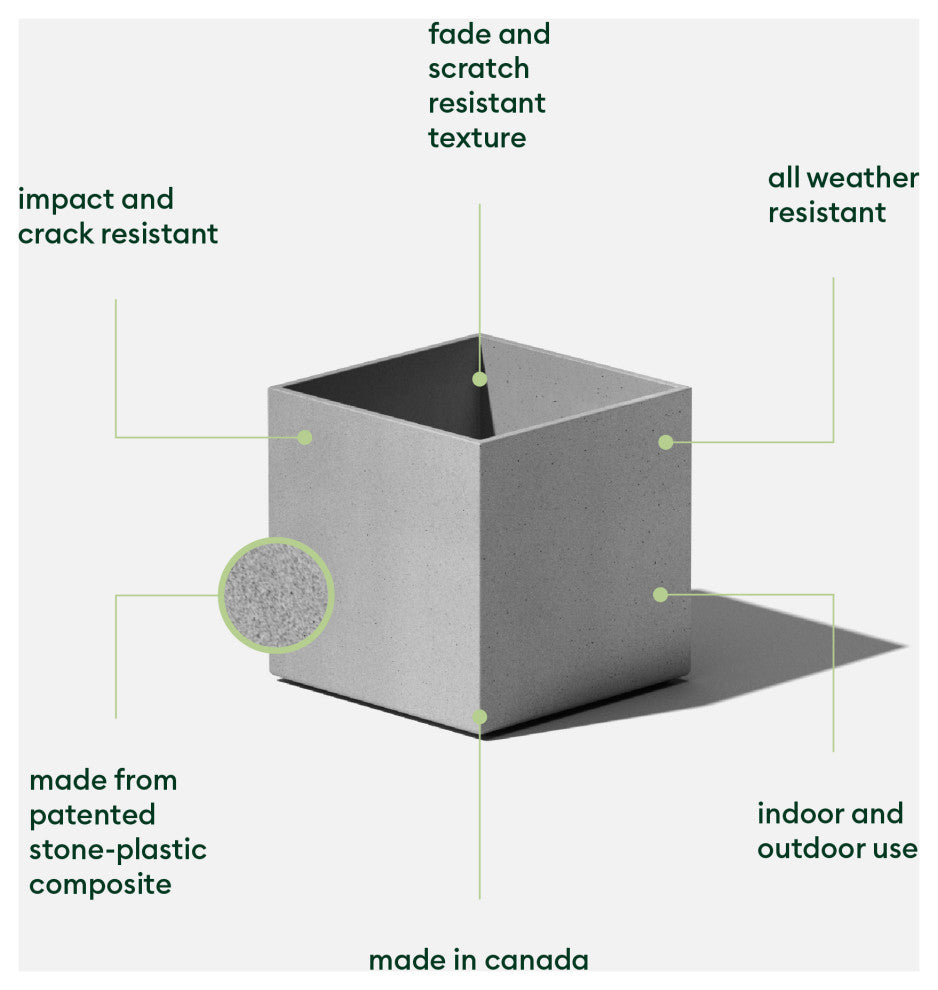 fade and scratch resistant texture

impact and crack resistant

all weather resistant

made from patented stone-plastic composite

indoor and outdoor use

made in canada