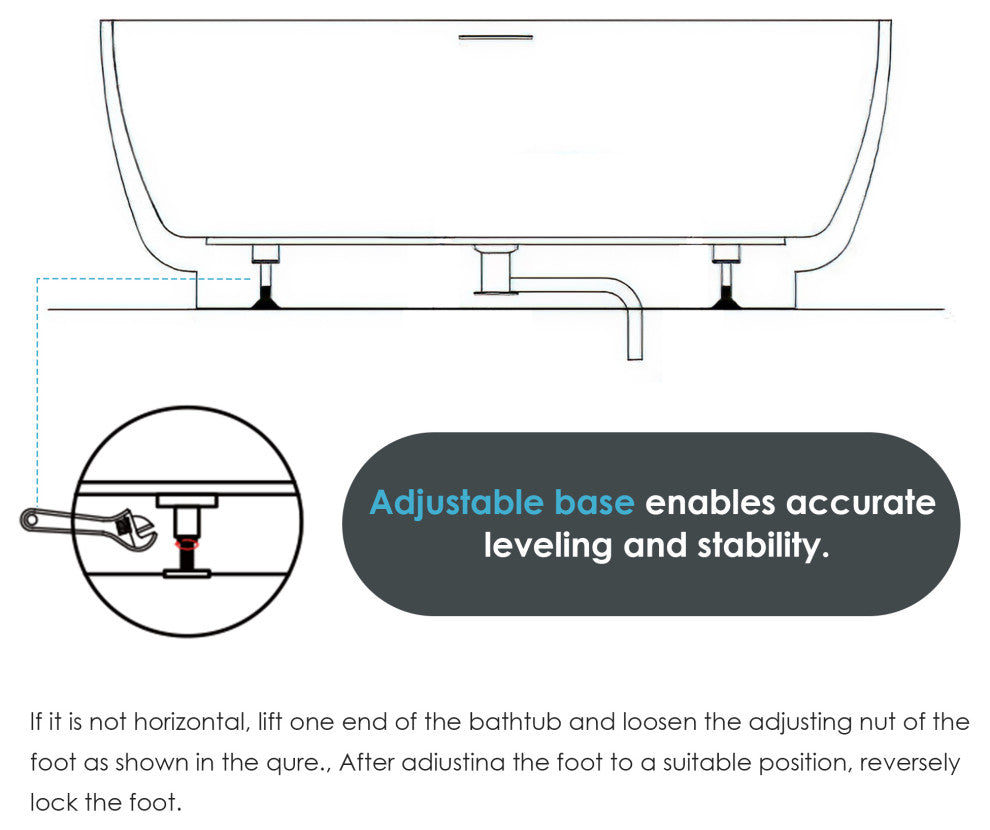 Adjustable base enables accurate leveling and stability.

If it is not horizontal, lift one end of the bathtub and loosen the adjusting nut of the foot as shown in the qure., After adiustina the foot to a suitable position, reversely lock the foot.