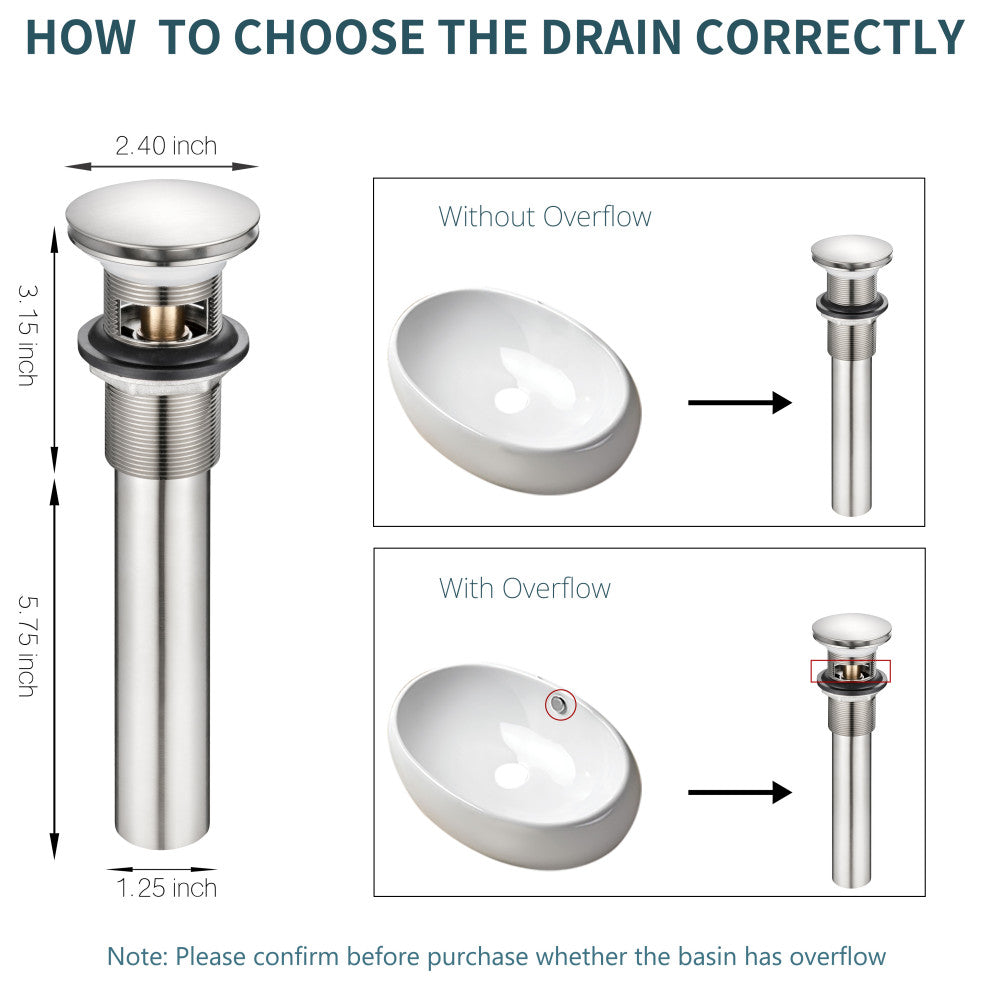 HOW TO CHOOSE THE DRAIN CORRECTLY

2.40 inch

3.15 inch

5.75 inch

1.25 inch

Without Overflow

With Overflow

Note: Please confirm before purchase whether the basin has overflow