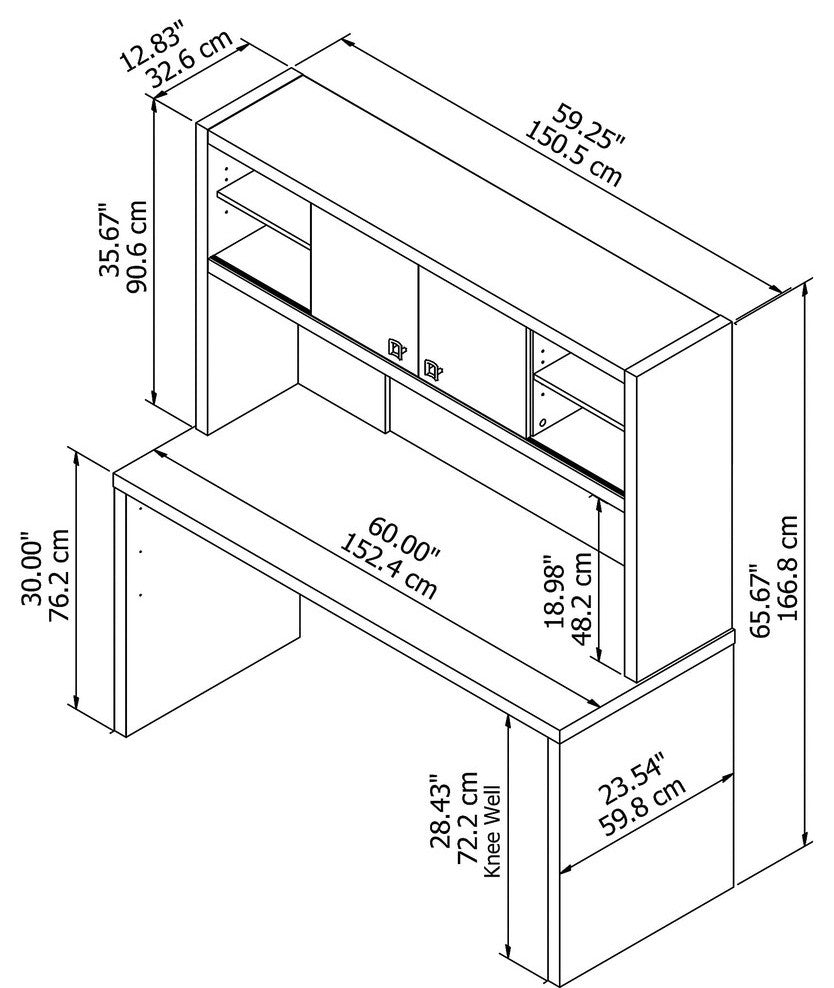 12.83"
32.6 cm

59.25"
150.5 cm

35.67"
90.6 cm

30.00"
76.2 cm

60.00"
152.4 cm

18.98"
48.2 cm

65.67"
166.8 cm

28.43"
72.2 cm
Knee Well

23.54"
59.8 cm