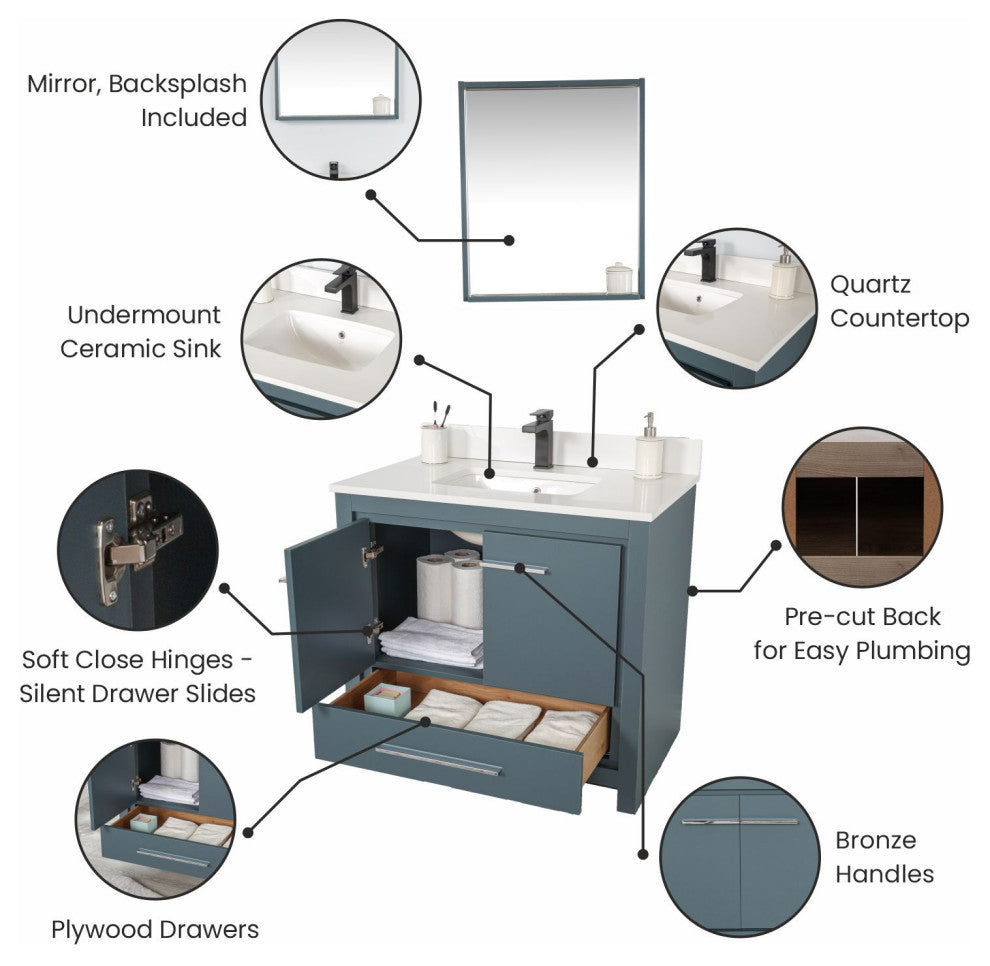 Mirror, Backsplash Included

Undermount Ceramic Sink

Quartz Countertop

Soft Close Hinges - Silent Drawer Slides

Pre-cut Back for Easy Plumbing

Plywood Drawers

Bronze Handles