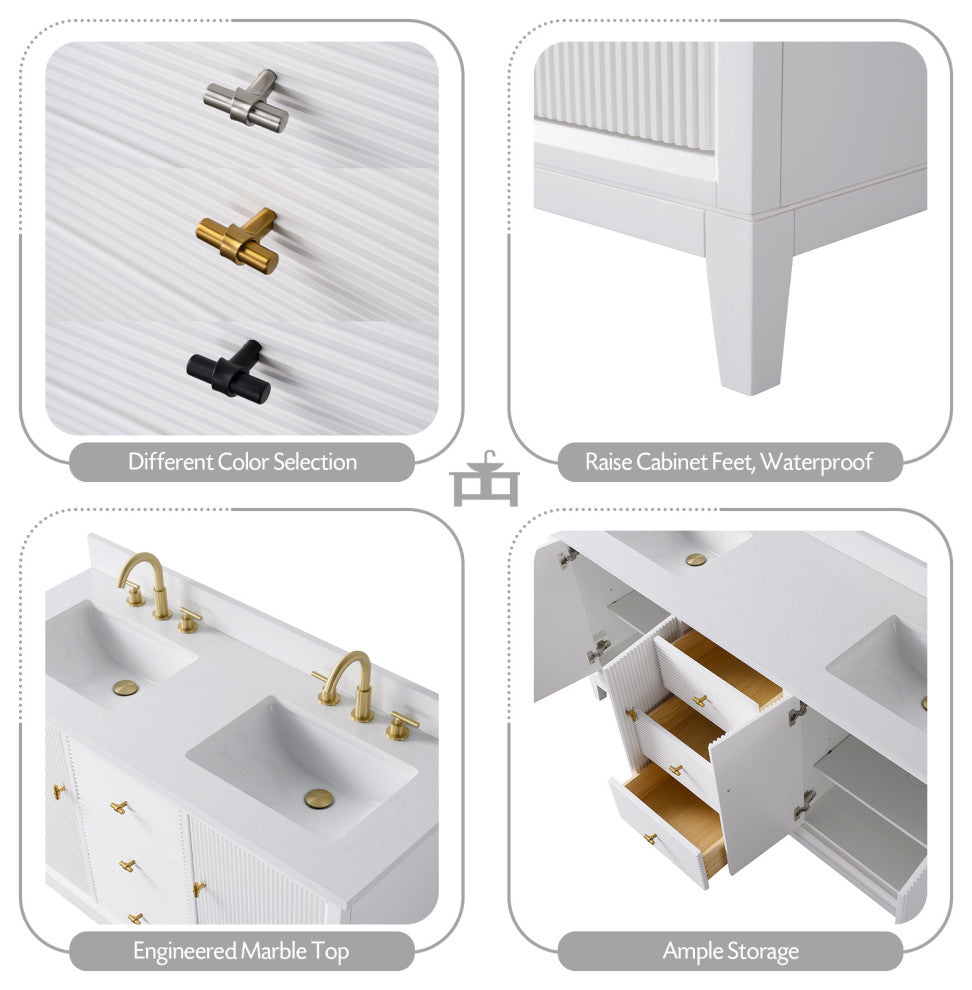 Different Color Selection

Raise Cabinet Feet, Waterproof

Engineered Marble Top

Ample Storage