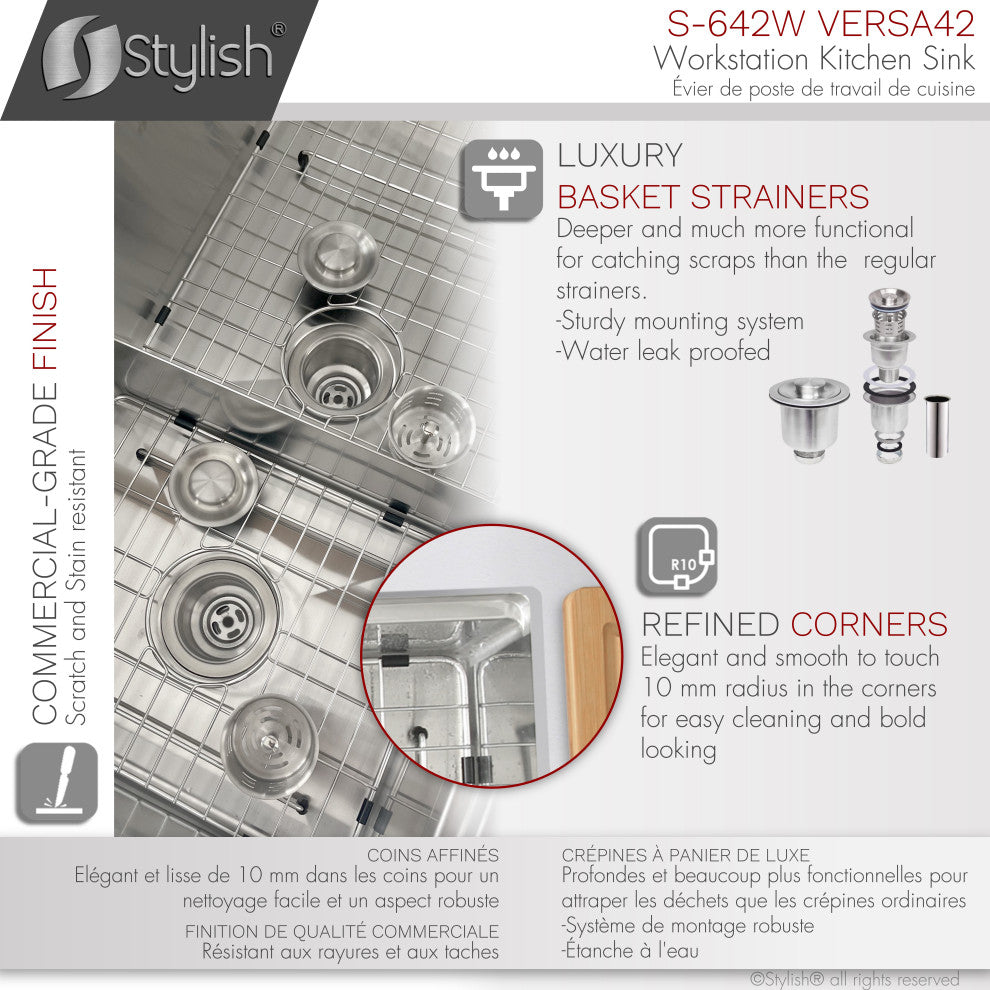 Stylish®

S-642W VERSA42
Workstation Kitchen Sink
Évier de poste de travail de cuisine

COMMERCIAL-GRADE FINISH
Scratch and Stain resistant

LUXURY
BASKET STRAINERS
Deeper and much more functional for catching scraps than the regular strainers.
-Sturdy mounting system
-Water leak proofed

R10

REFINED CORNERS
Elegant and smooth to touch 10 mm radius in the corners for easy cleaning and bold looking

COINS AFFINÉS
Elégant et lisse de 10 mm dans les coins pour un nettoyage facile et un aspect robuste

FINITION DE QUALITÉ COMMERCIALE
Résistant aux rayures et aux taches

CRÉPINES À PANIER DE LUXE
Profondes et beaucoup plus fonctionnelles pour attraper les déchets que les crépines ordinaires
-Système de montage robuste
-Étanche à l'eau

©Stylish® all rights reserved