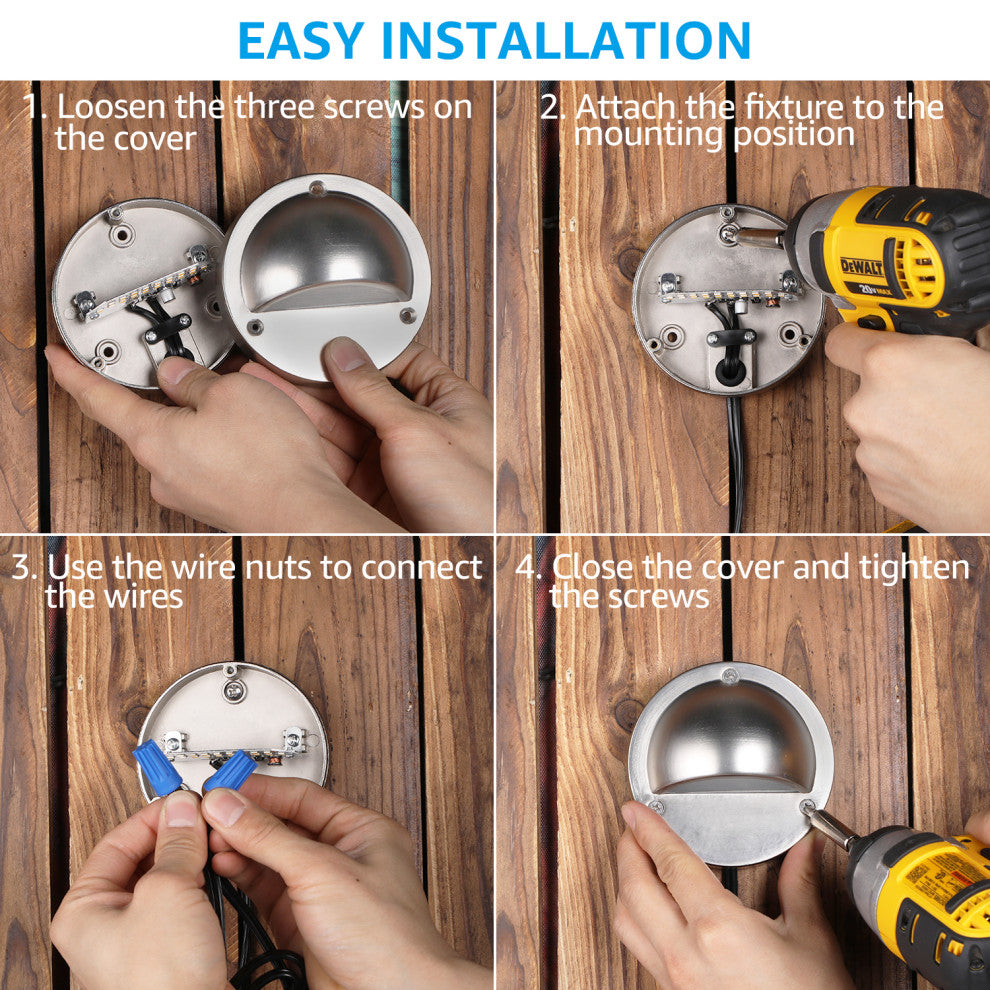 EASY INSTALLATION

1. Loosen the three screws on the cover

2. Attach the fixture to the mounting position

DEWALT

20V MAX

3. Use the wire nuts to connect the wires

4. Close the cover and tighten the screws