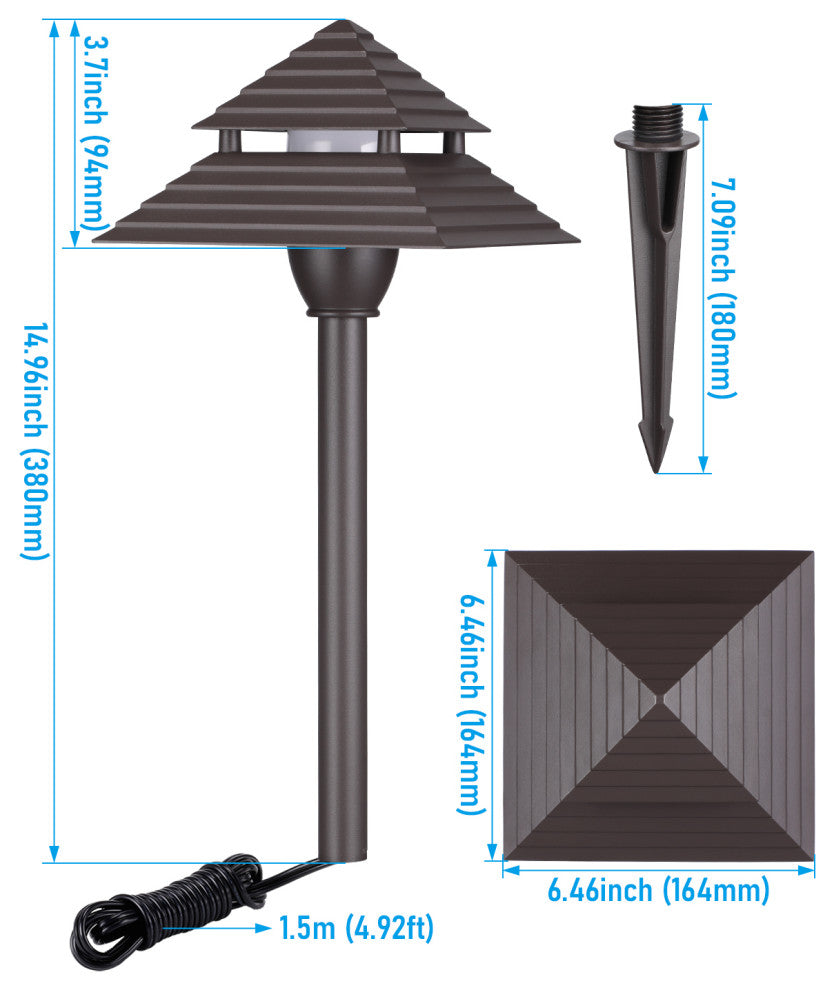 3.7inch (94mm)

14.96inch (380mm)

7.09inch (180mm)

6.46inch (164mm)

6.46inch (164mm)

1.5m (4.92ft)