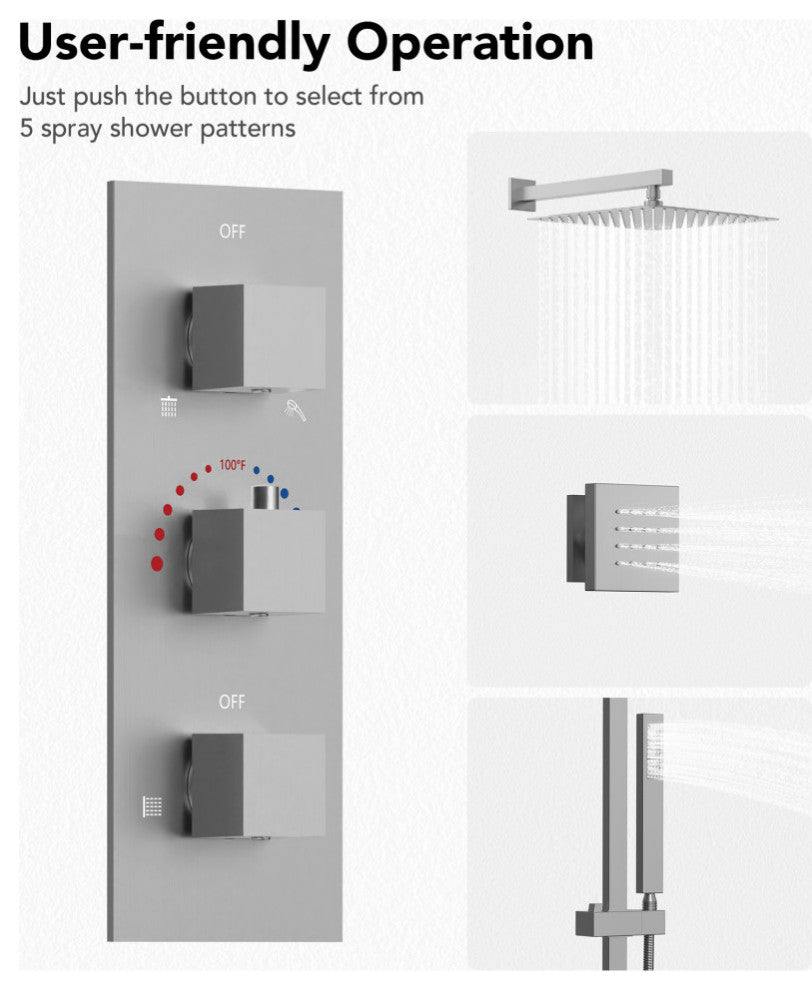 User-friendly Operation

Just push the button to select from 5 spray shower patterns

OFF

100°F

OFF