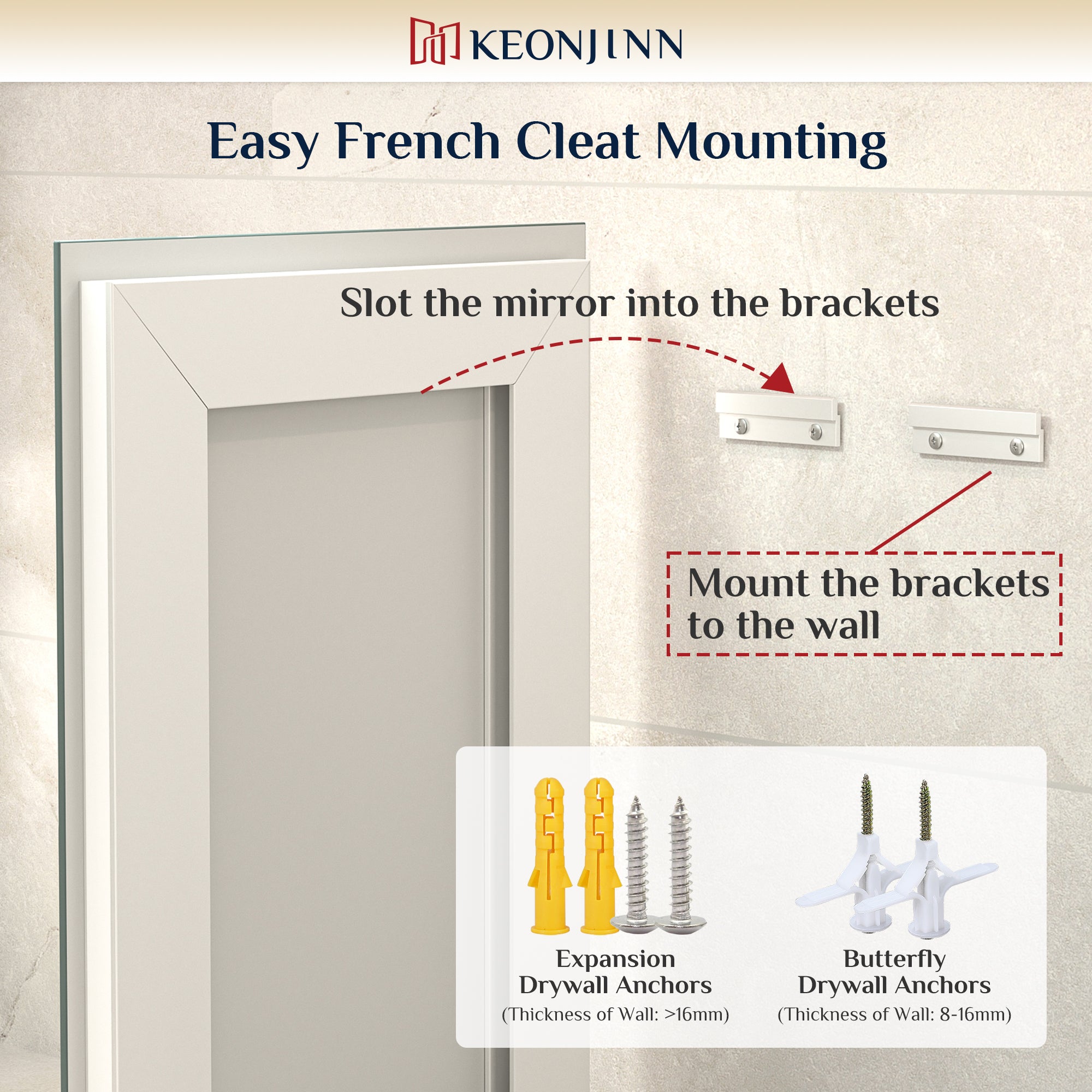 KEONJINN

Easy French Cleat Mounting

Slot the mirror into the brackets

Mount the brackets to the wall

Expansion Drywall Anchors
(Thickness of Wall: >16mm)

Butterfly Drywall Anchors
(Thickness of Wall: 8-16mm)