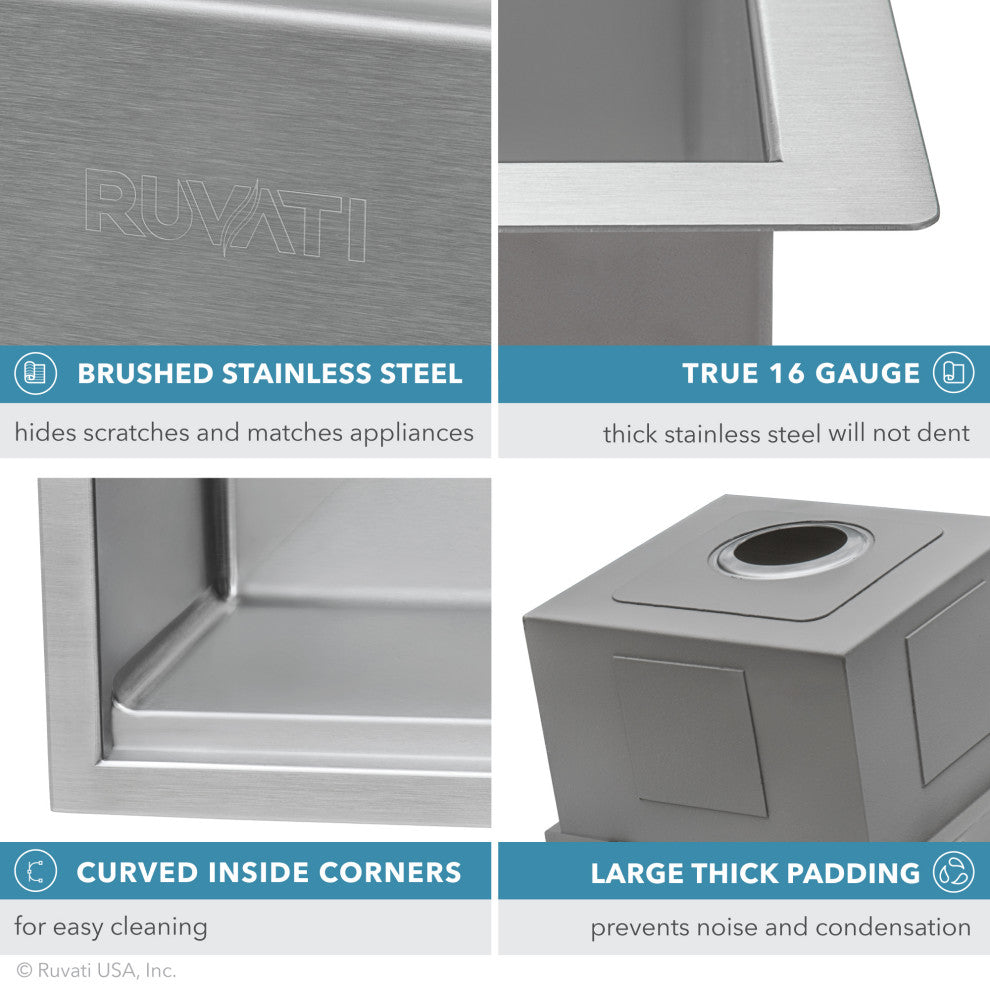 RUVATI

BRUSHED STAINLESS STEEL

hides scratches and matches appliances

TRUE 16 GAUGE

thick stainless steel will not dent

CURVED INSIDE CORNERS

for easy cleaning

LARGE THICK PADDING

prevents noise and condensation

© Ruvati USA, Inc.