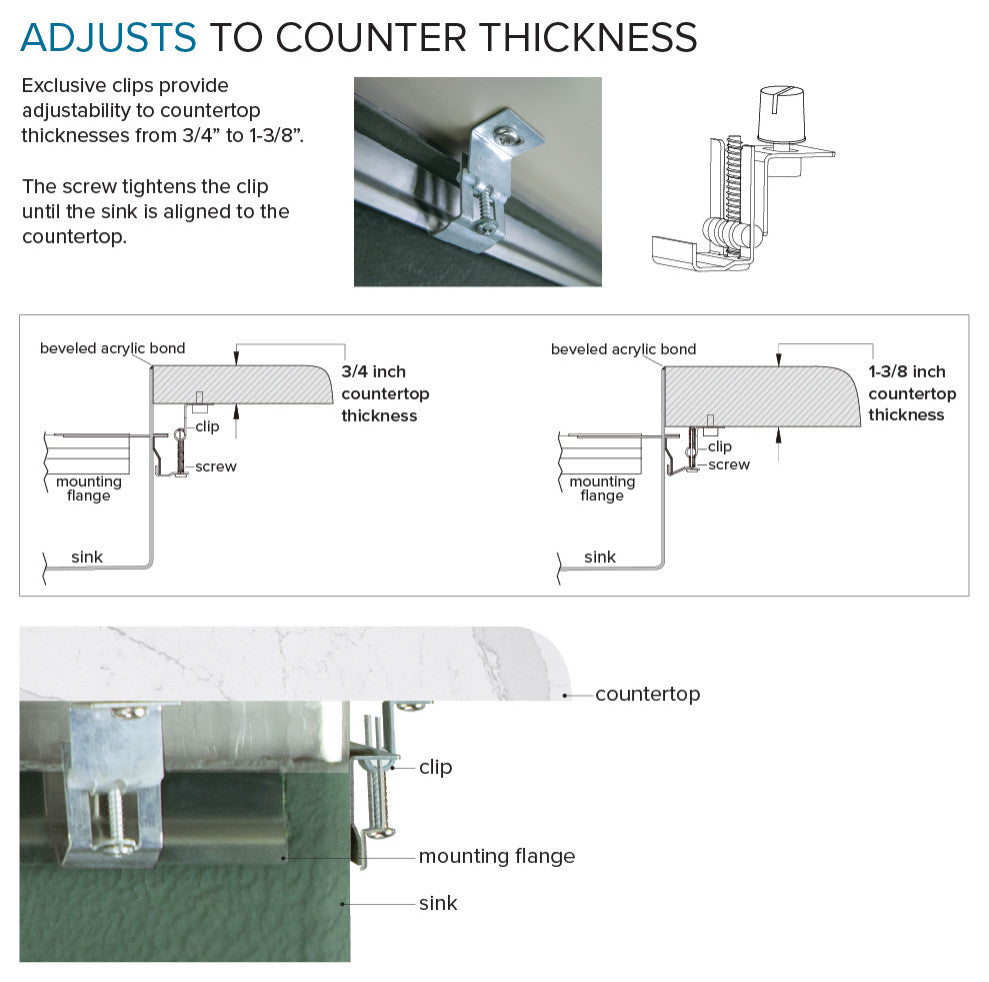 ADJUSTS TO COUNTER THICKNESS

Exclusive clips provide adjustability to countertop thicknesses from 3/4” to 1-3/8”.

The screw tightens the clip until the sink is aligned to the countertop.

beveled acrylic bond
3/4 inch countertop thickness
clip
screw
mounting flange
sink

beveled acrylic bond
1-3/8 inch countertop thickness
clip
screw
mounting flange
sink

countertop
clip
mounting flange
sink