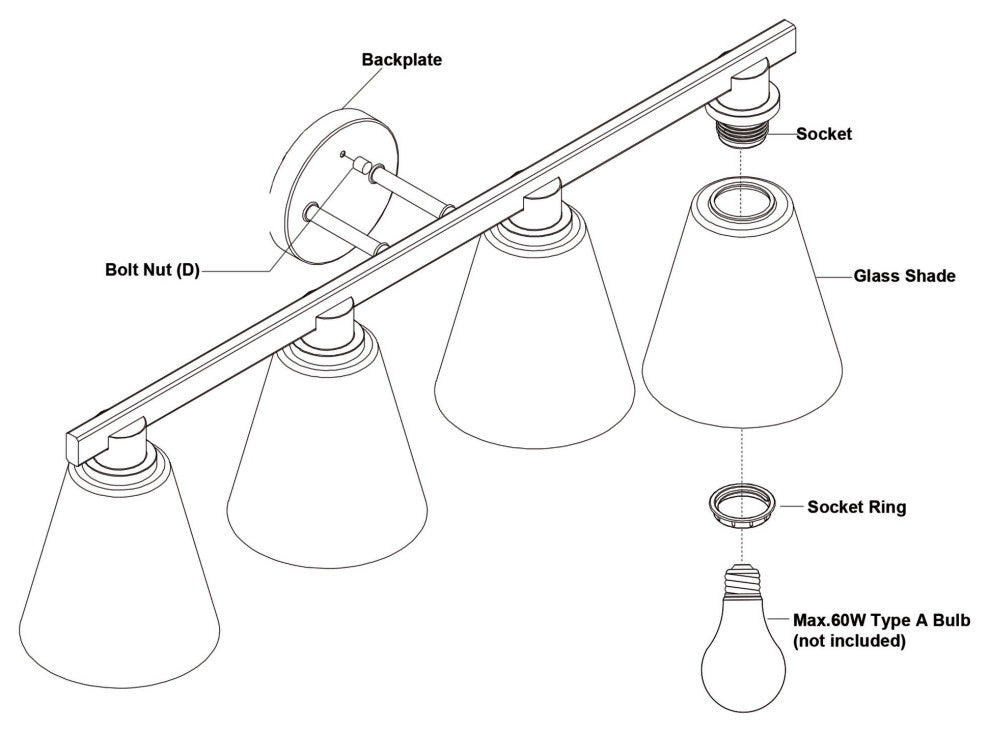 Backplate

Socket

Bolt Nut (D)

Glass Shade

Socket Ring

Max.60W Type A Bulb (not included)