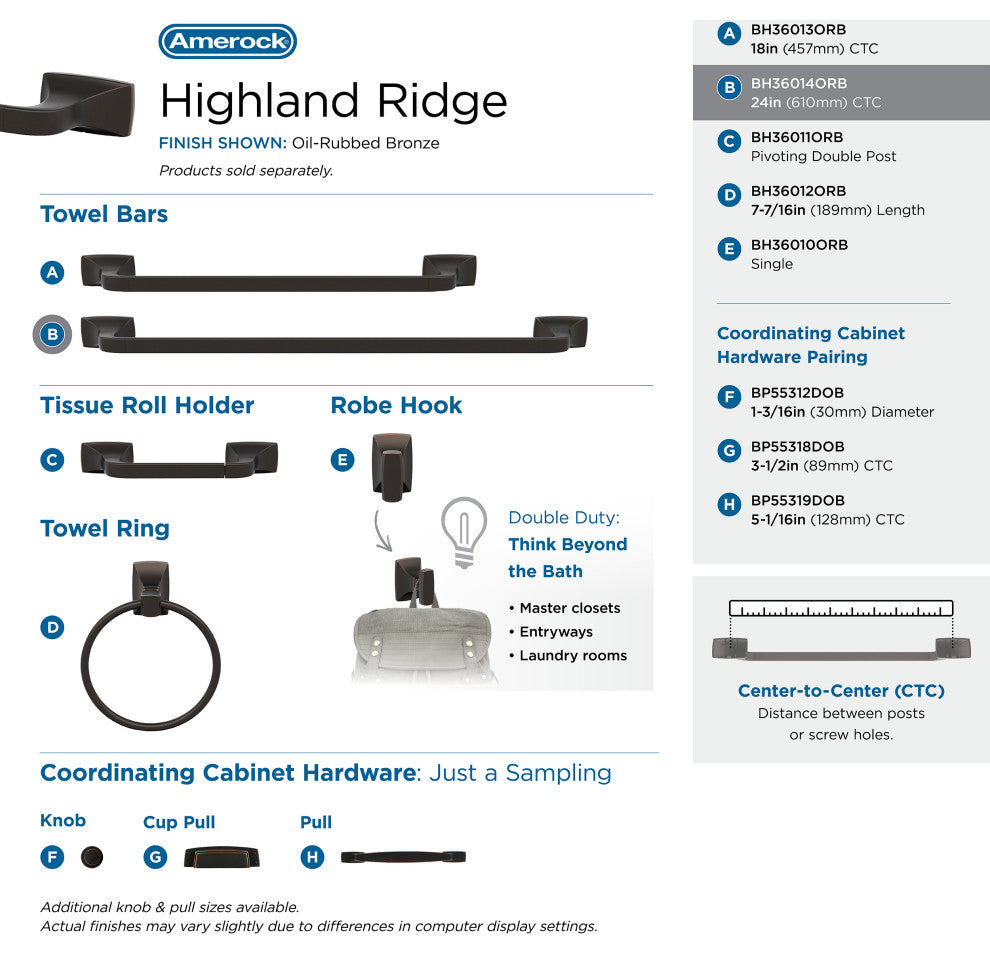 Amerock

Highland Ridge

FINISH SHOWN: Oil-Rubbed Bronze

Products sold separately.

Towel Bars

A

B

Tissue Roll Holder

C

Robe Hook

E

Towel Ring

D

Double Duty: Think Beyond the Bath

• Master closets
• Entryways
• Laundry rooms

Coordinating Cabinet Hardware: Just a Sampling

Knob

F

Cup Pull

G

Pull

H

Additional knob & pull sizes available.
Actual finishes may vary slightly due to differences in computer display settings.

A BH36013ORB
18in (457mm) CTC

B BH36014ORB
24in (610mm) CTC

C BH36011ORB
Pivoting Double Post

D BH36012ORB
7-7/16in (189mm) Length

E BH36010ORB
Single

Coordinating Cabinet Hardware Pairing

F BP55312DOB
1-3/16in (30mm) Diameter

G BP55318DOB
3-1/2in (89mm) CTC

H BP55319DOB
5-1/16in (128mm) CTC

Center-to-Center (CTC)
Distance between posts or screw holes.