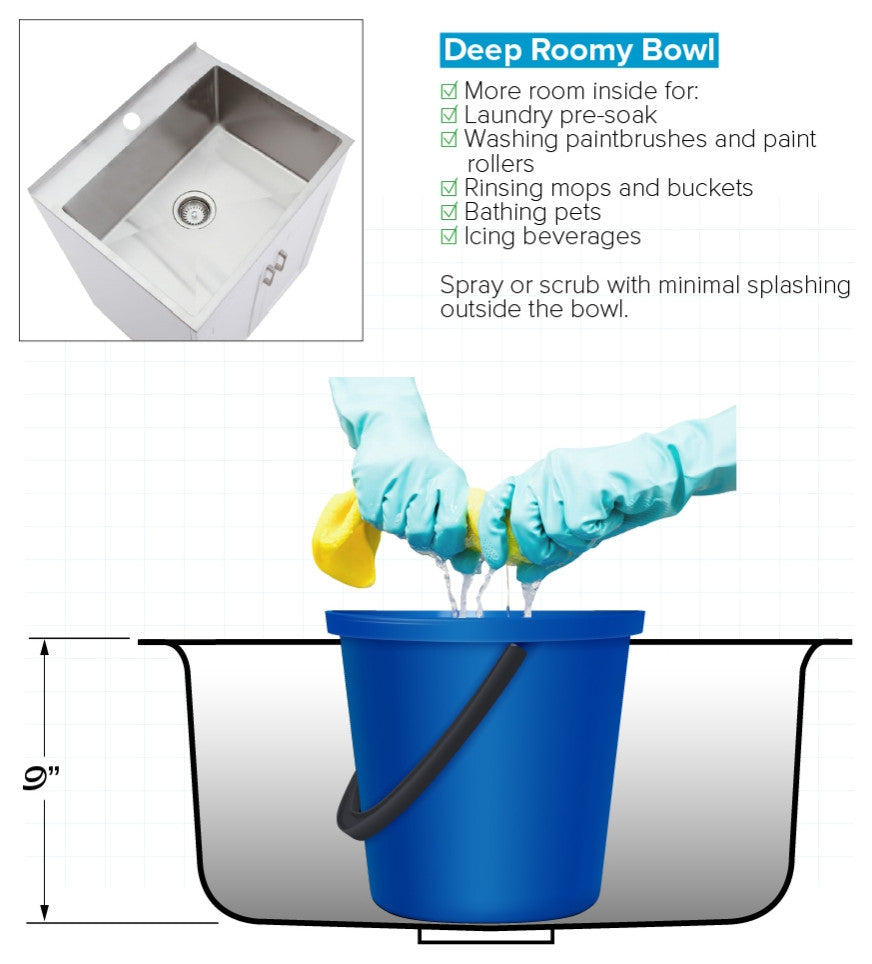 Deep Roomy Bowl

☑ More room inside for:
☑ Laundry pre-soak
☑ Washing paintbrushes and paint rollers
☑ Rinsing mops and buckets
☑ Bathing pets
☑ Icing beverages

Spray or scrub with minimal splashing outside the bowl.

9"