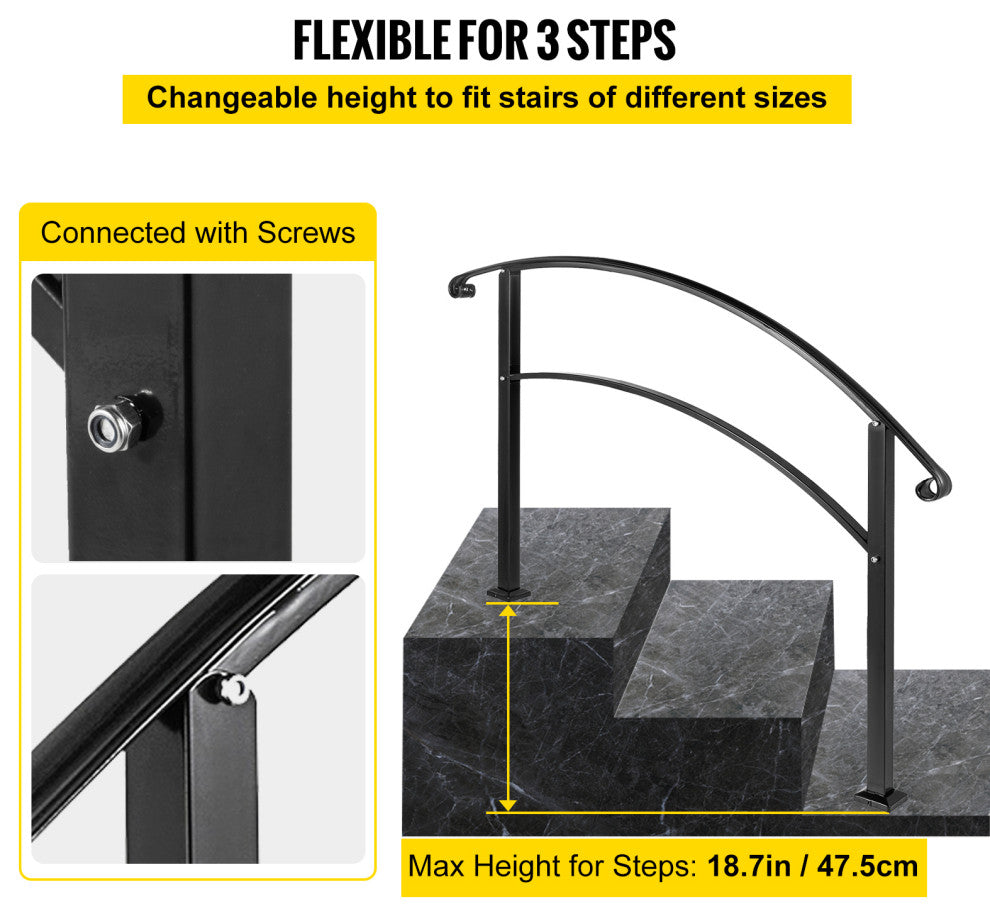 FLEXIBLE FOR 3 STEPS

Changeable height to fit stairs of different sizes

Connected with Screws

Max Height for Steps: 18.7in / 47.5cm