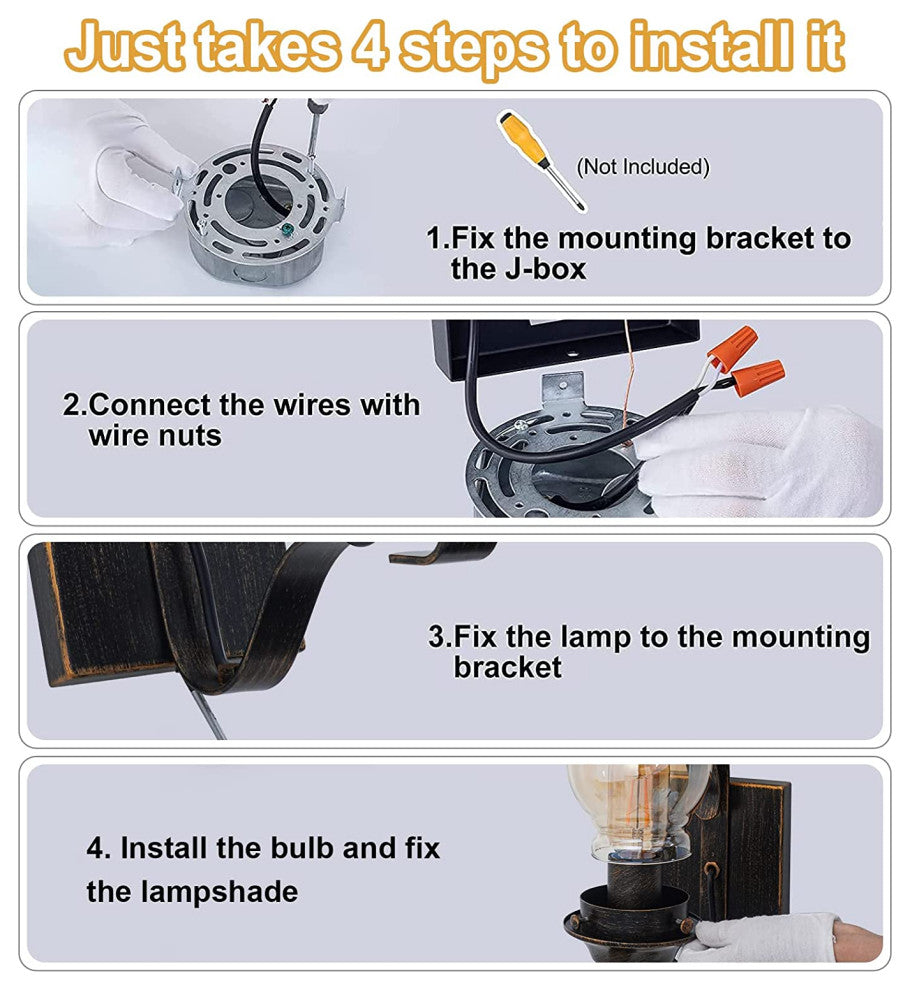 Just takes 4 steps to install it

(Not Included)

1.Fix the mounting bracket to the J-box

2.Connect the wires with wire nuts

3.Fix the lamp to the mounting bracket

4. Install the bulb and fix the lampshade