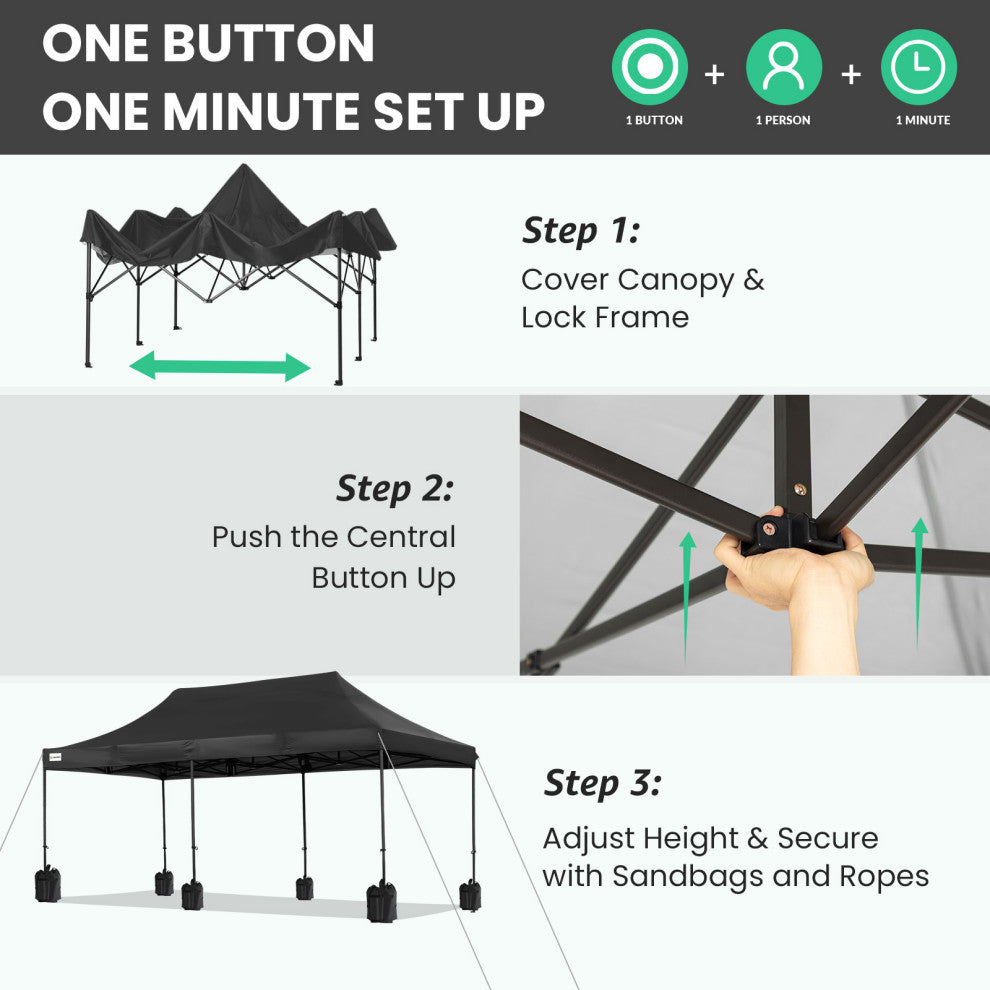 ONE BUTTON
ONE MINUTE SET UP

1 BUTTON + 1 PERSON + 1 MINUTE

Step 1:
Cover Canopy & Lock Frame

Step 2:
Push the Central Button Up

Step 3:
Adjust Height & Secure with Sandbags and Ropes