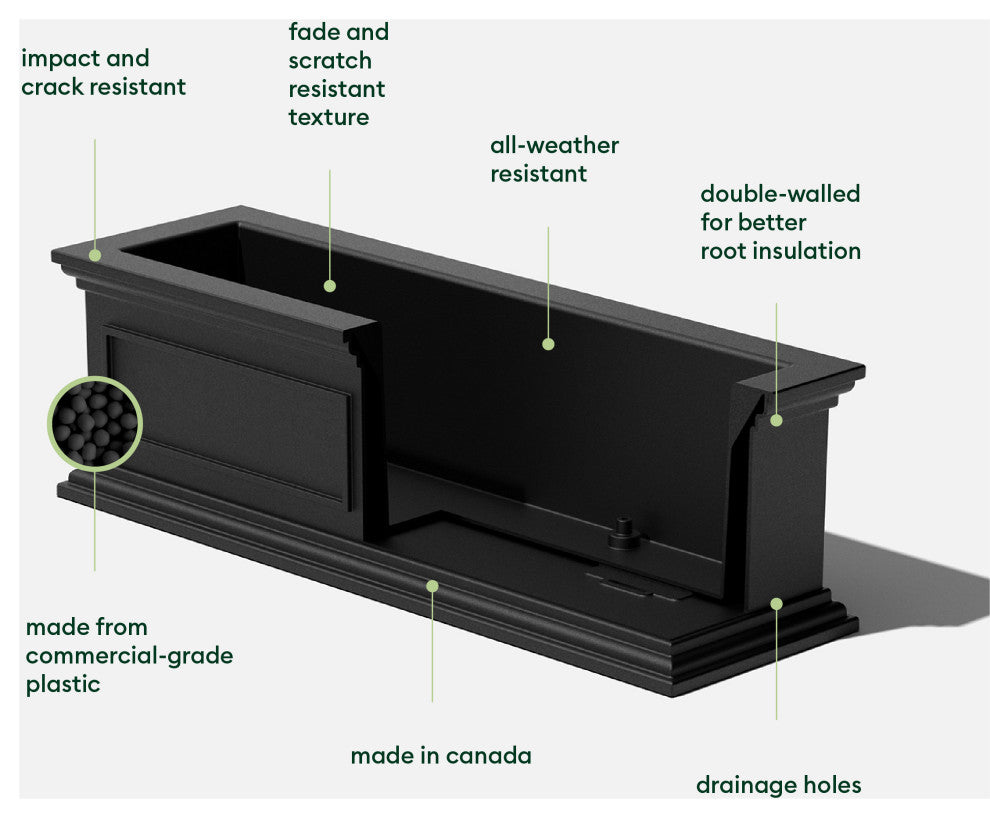 impact and crack resistant

fade and scratch resistant texture

all-weather resistant

double-walled for better root insulation

made from commercial-grade plastic

made in canada

drainage holes