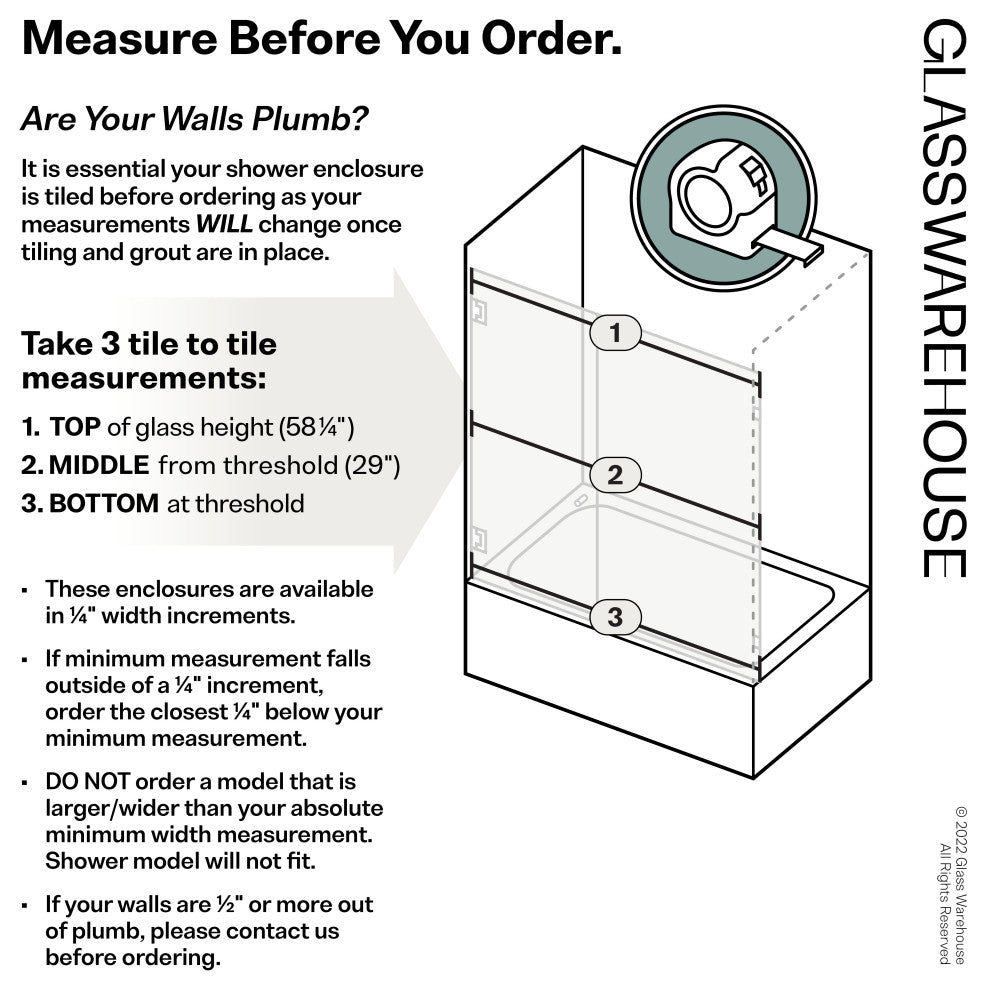 Measure Before You Order.

Are Your Walls Plumb?

It is essential your shower enclosure is tiled before ordering as your measurements WILL change once tiling and grout are in place.

Take 3 tile to tile measurements:

1. TOP of glass height (58¼")

2. MIDDLE from threshold (29")

3. BOTTOM at threshold

▪ These enclosures are available in ¼" width increments.

▪ If minimum measurement falls outside of a ¼" increment, order the closest ¼" below your minimum measurement.

▪ DO NOT order a model that is larger/wider than your absolute minimum width measurement. Shower model will not fit.

▪ If your walls are ½" or more out of plumb, please contact us before ordering.

1

2

3

GLASSWAREHOUSE

© 2022 Glass Warehouse All Rights Reserved