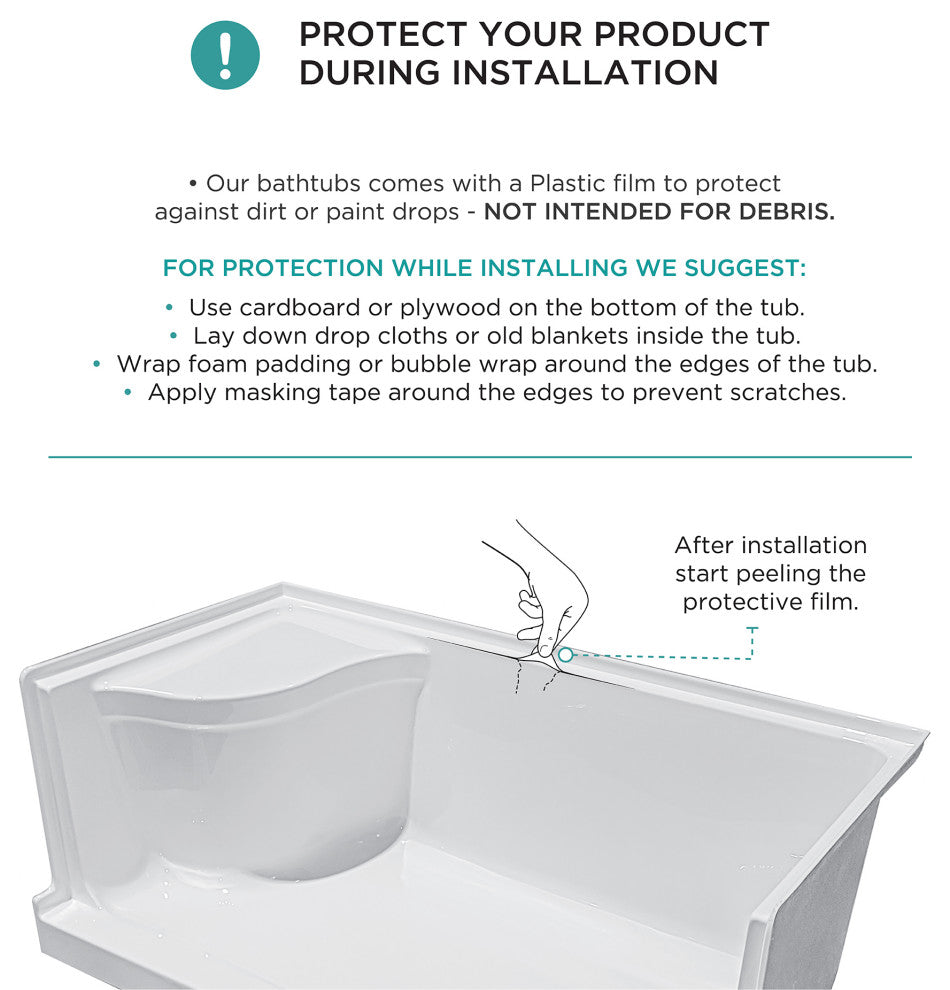 !

PROTECT YOUR PRODUCT DURING INSTALLATION

• Our bathtubs comes with a Plastic film to protect against dirt or paint drops - NOT INTENDED FOR DEBRIS.

FOR PROTECTION WHILE INSTALLING WE SUGGEST:

• Use cardboard or plywood on the bottom of the tub.
• Lay down drop cloths or old blankets inside the tub.
• Wrap foam padding or bubble wrap around the edges of the tub.
• Apply masking tape around the edges to prevent scratches.

After installation start peeling the protective film.