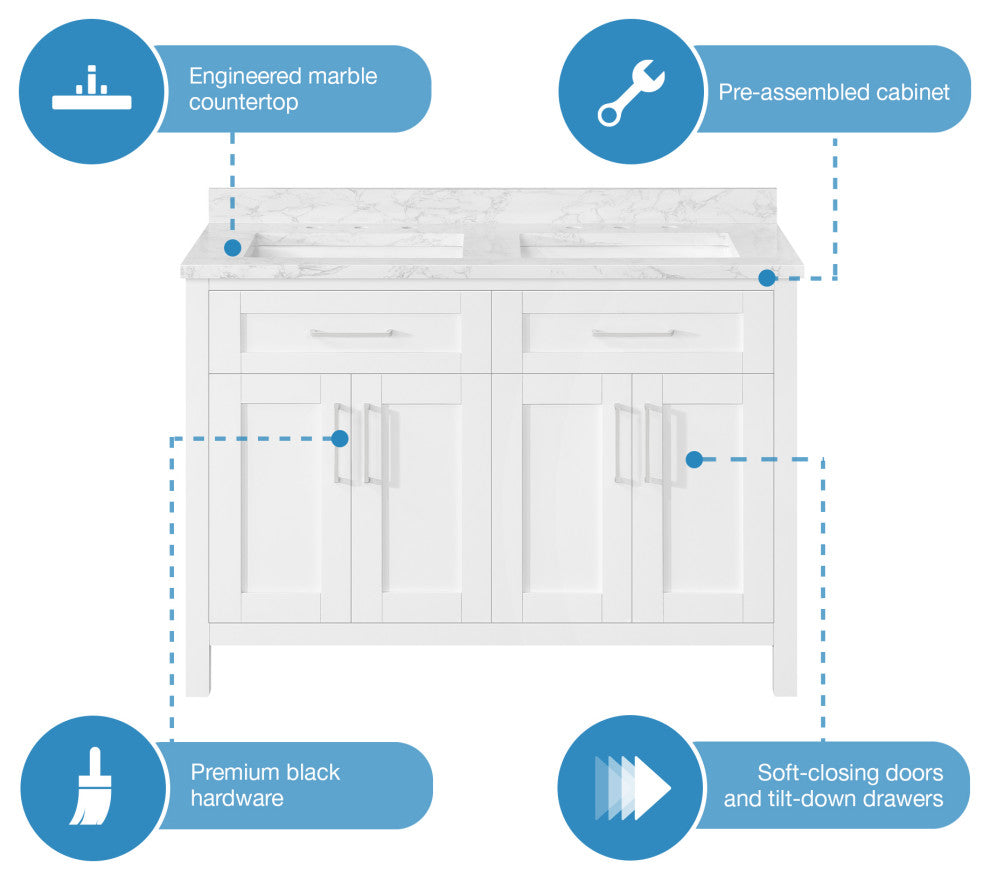 Engineered marble countertop

Pre-assembled cabinet

Premium black hardware

Soft-closing doors and tilt-down drawers