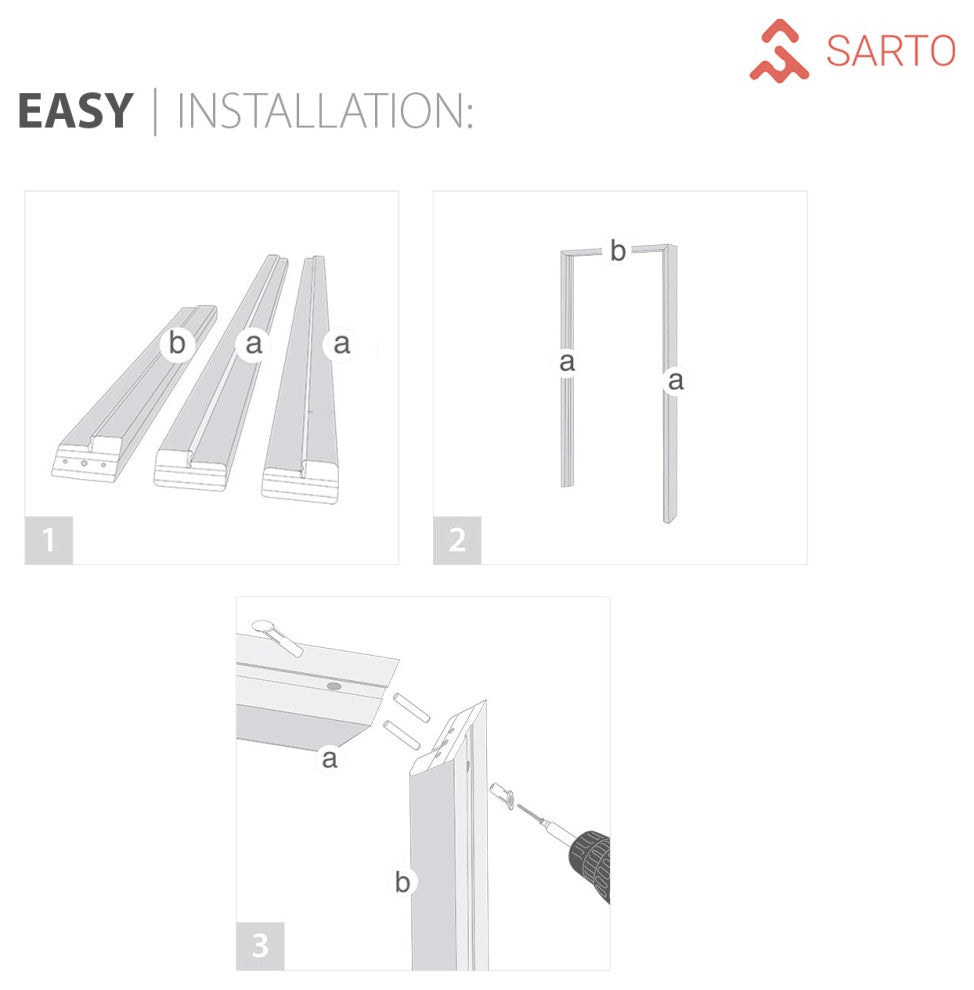 SARTO

EASY | INSTALLATION:

b
a
a
1

b
a
a
2

a
b
3