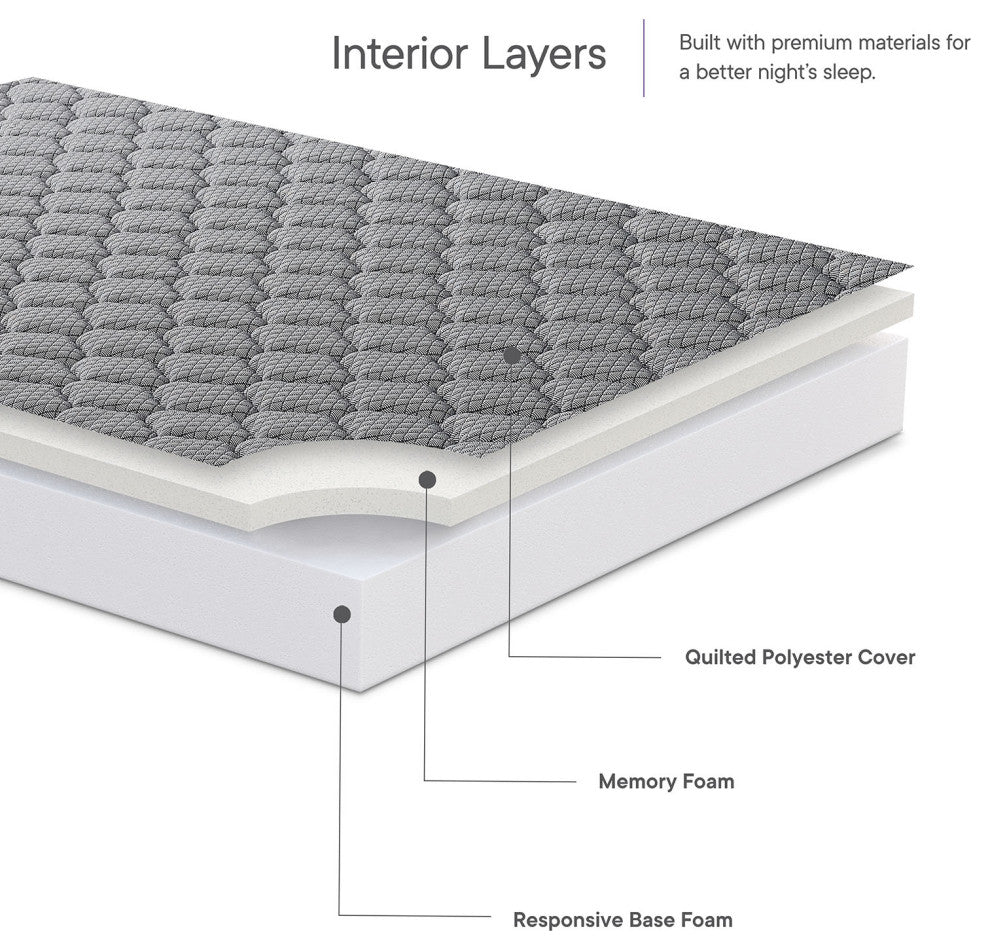 Interior Layers

Built with premium materials for a better night's sleep.

Quilted Polyester Cover

Memory Foam

Responsive Base Foam