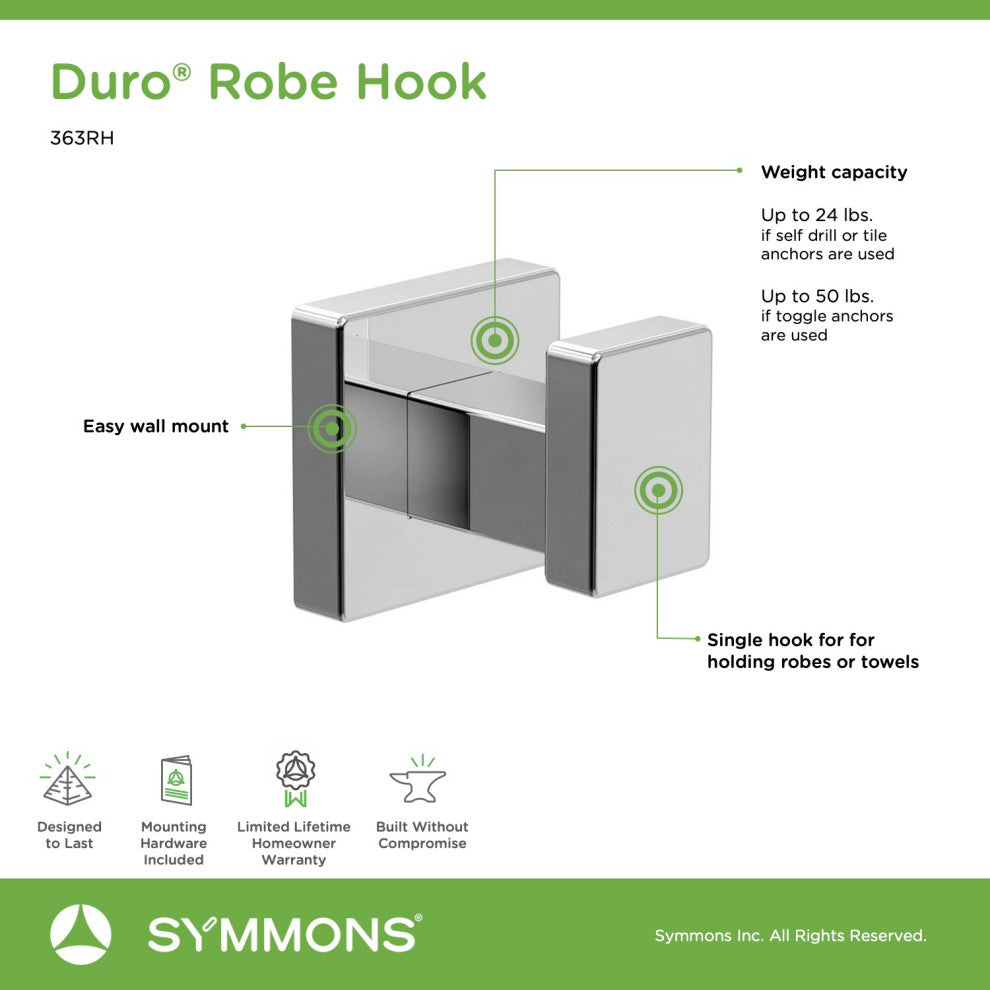 Duro® Robe Hook

363RH

Weight capacity

Up to 24 lbs.
if self drill or tile anchors are used

Up to 50 lbs.
if toggle anchors are used

Easy wall mount

Single hook for for holding robes or towels

Designed to Last

Mounting Hardware Included

Limited Lifetime Homeowner Warranty

Built Without Compromise

SYMMONS®

Symmons Inc. All Rights Reserved.