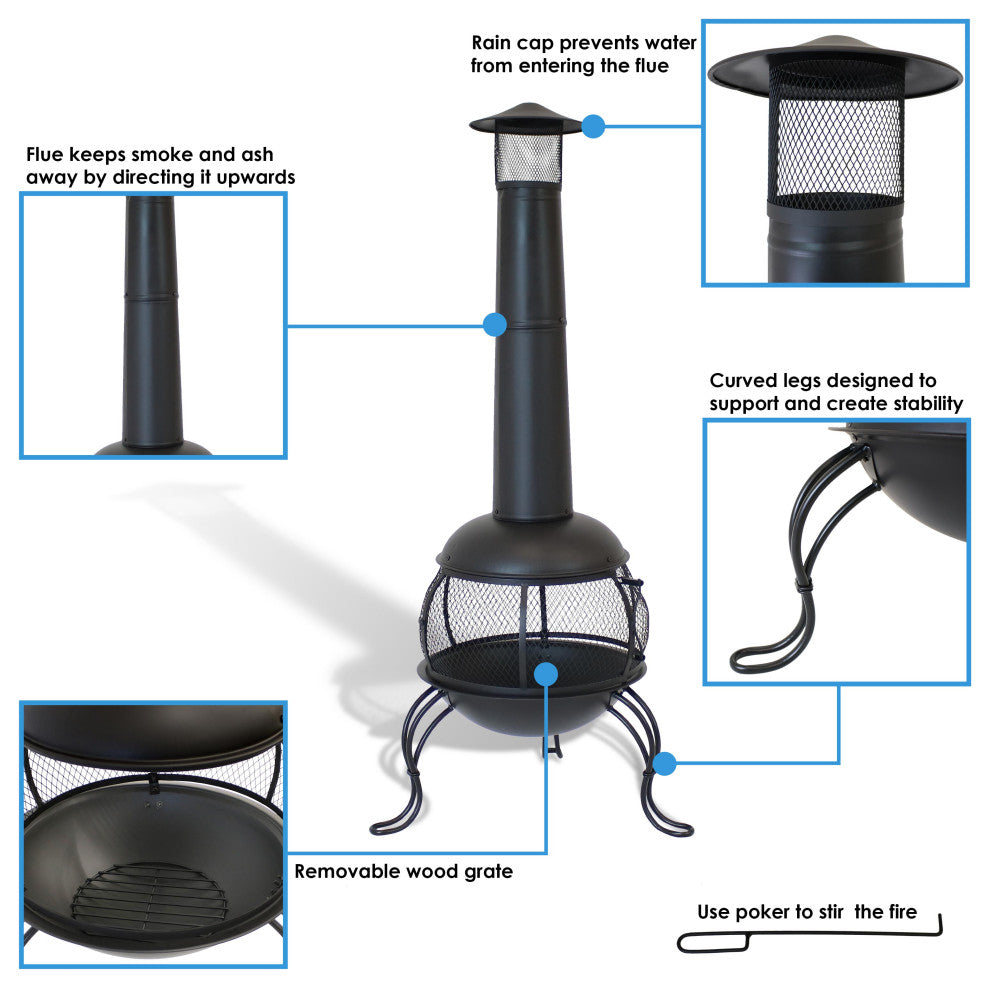 Rain cap prevents water from entering the flue

Flue keeps smoke and ash away by directing it upwards

Curved legs designed to support and create stability

Removable wood grate

Use poker to stir the fire