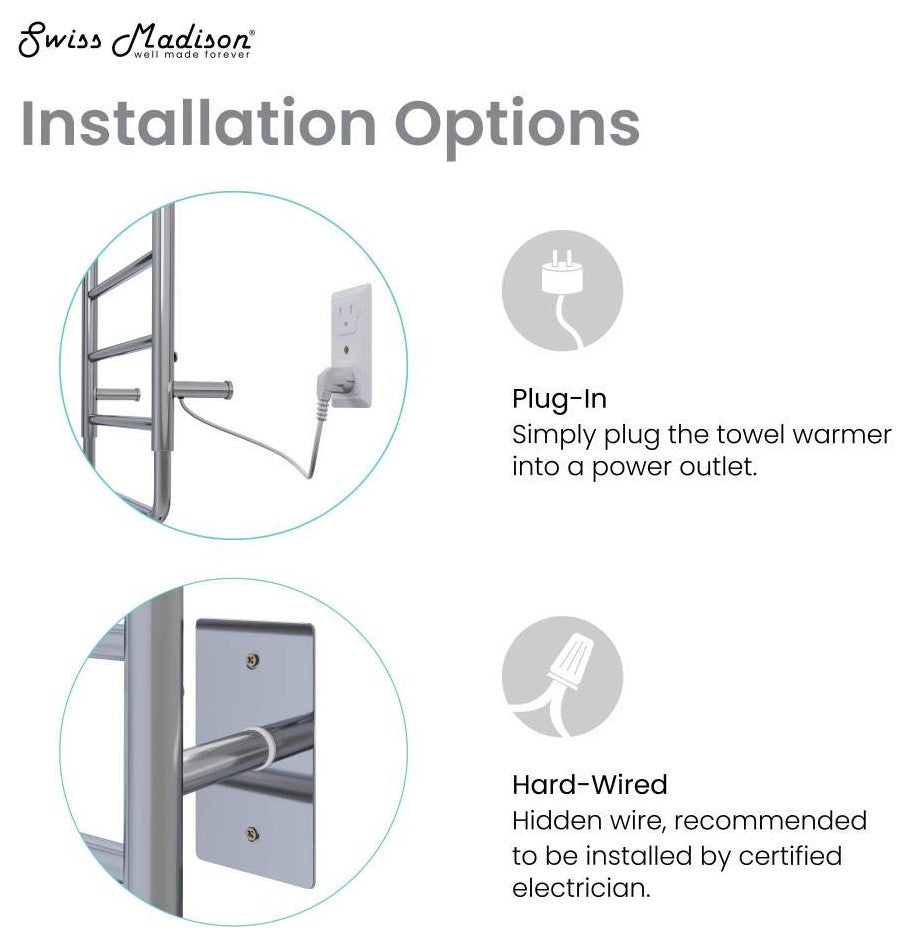 Swiss Madison®
well made forever

Installation Options

Plug-In
Simply plug the towel warmer into a power outlet.

Hard-Wired
Hidden wire, recommended to be installed by certified electrician.