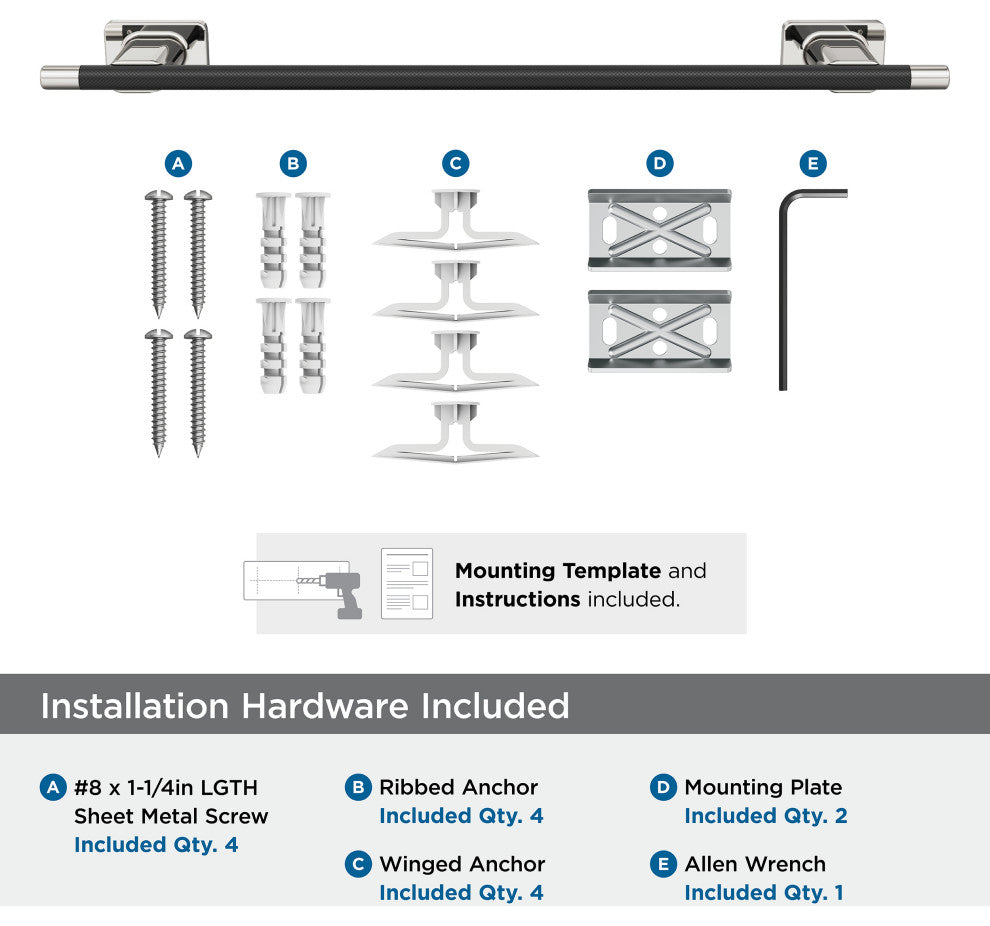 A B C D E

Mounting Template and Instructions included.

Installation Hardware Included

A #8 x 1-1/4in LGTH Sheet Metal Screw
Included Qty. 4

B Ribbed Anchor
Included Qty. 4

C Winged Anchor
Included Qty. 4

D Mounting Plate
Included Qty. 2

E Allen Wrench
Included Qty. 1