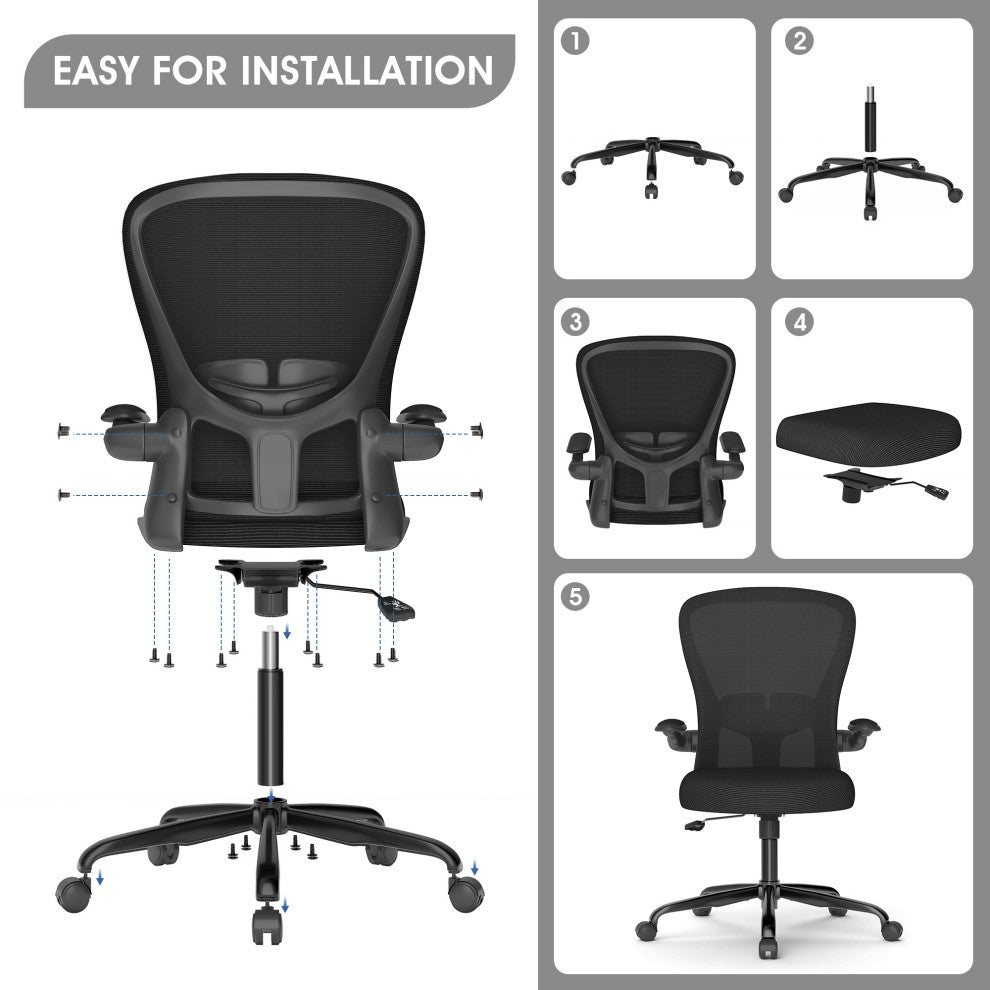 EASY FOR INSTALLATION

1

2

3

4

5