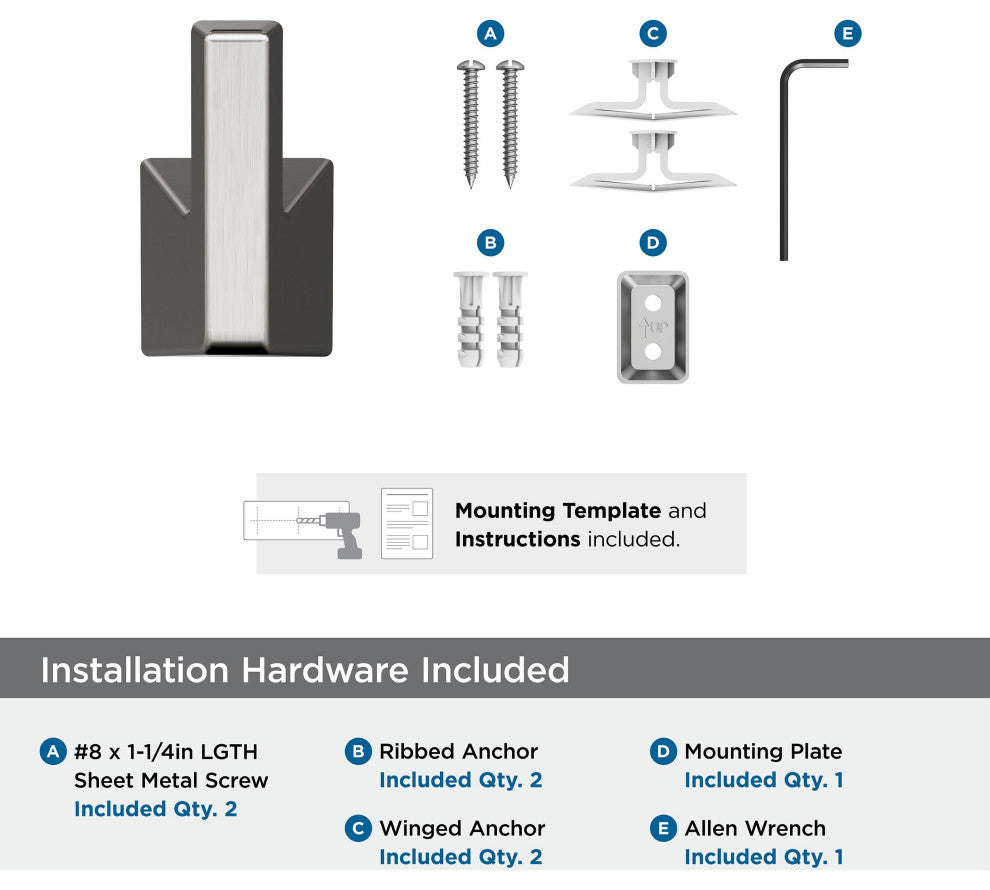 A

C

E

B

D

UP

Mounting Template and Instructions included.

Installation Hardware Included

A #8 x 1-1/4in LGTH Sheet Metal Screw
Included Qty. 2

B Ribbed Anchor
Included Qty. 2

C Winged Anchor
Included Qty. 2

D Mounting Plate
Included Qty. 1

E Allen Wrench
Included Qty. 1